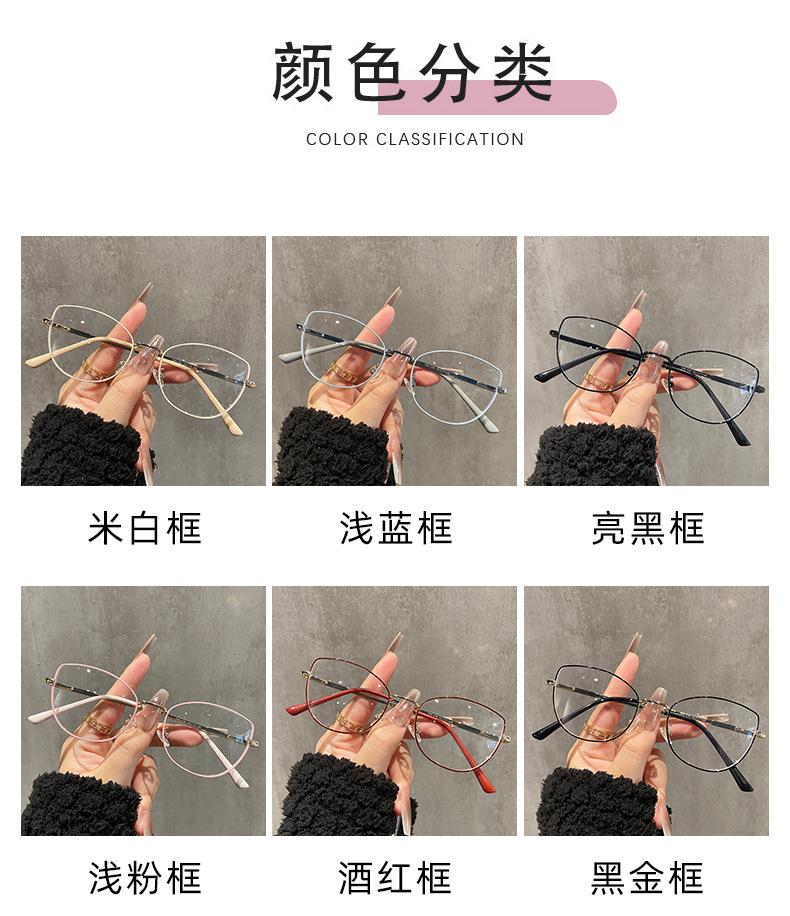 颜色分类

COLOR CLASSIFICATION

米白框

浅蓝框

亮黑框

浅粉框

酒红框

黑金框