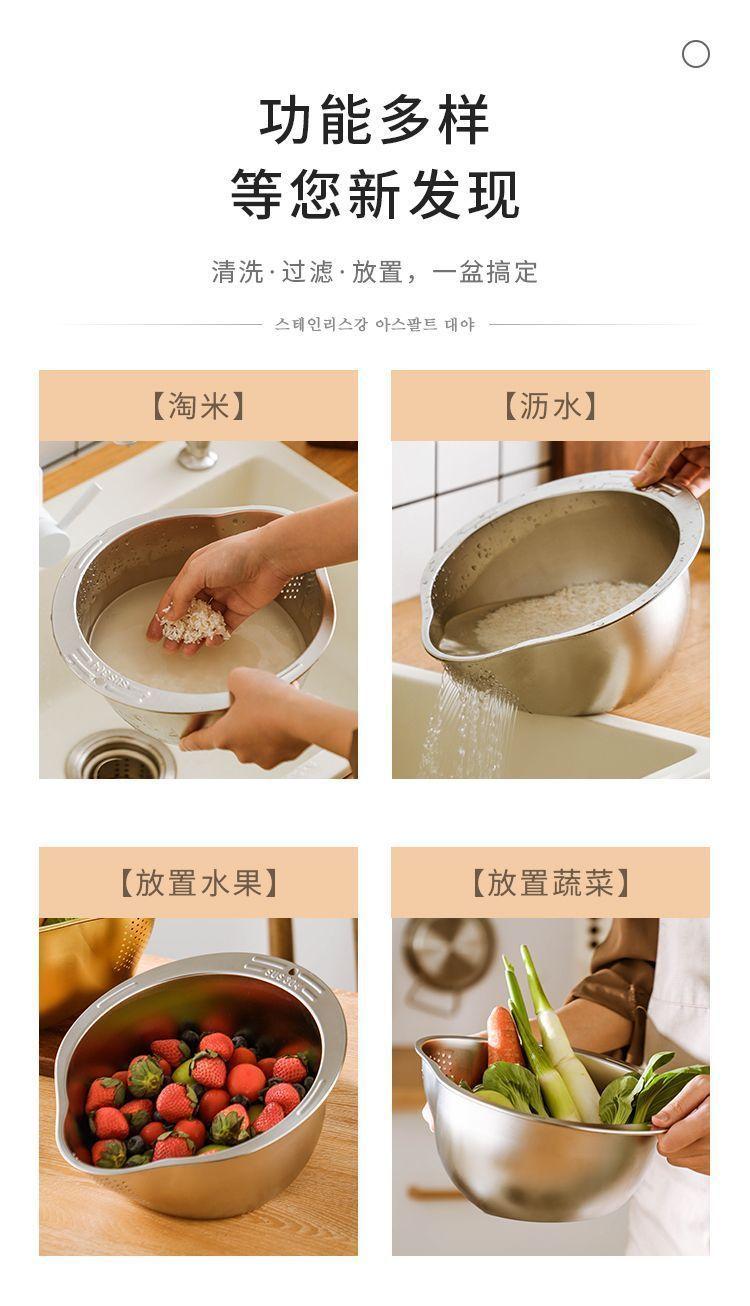 功能多样
等您新发现

清洗·过滤·放置，一盆搞定

스테인리스강 아스팔트 대야

【淘米】

【沥水】

【放置水果】

【放置蔬菜】