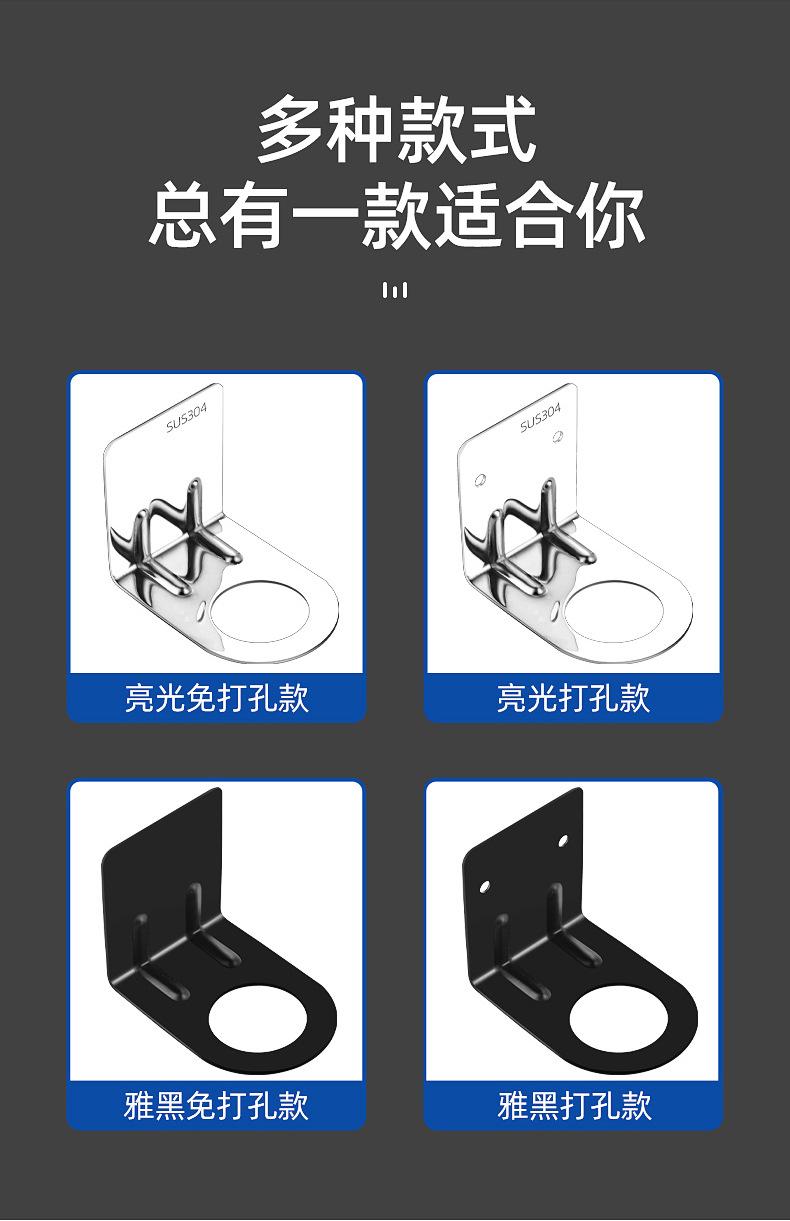 多种款式
总有一款适合你

SUS304

亮光免打孔款

SUS304

亮光打孔款

雅黑免打孔款

雅黑打孔款