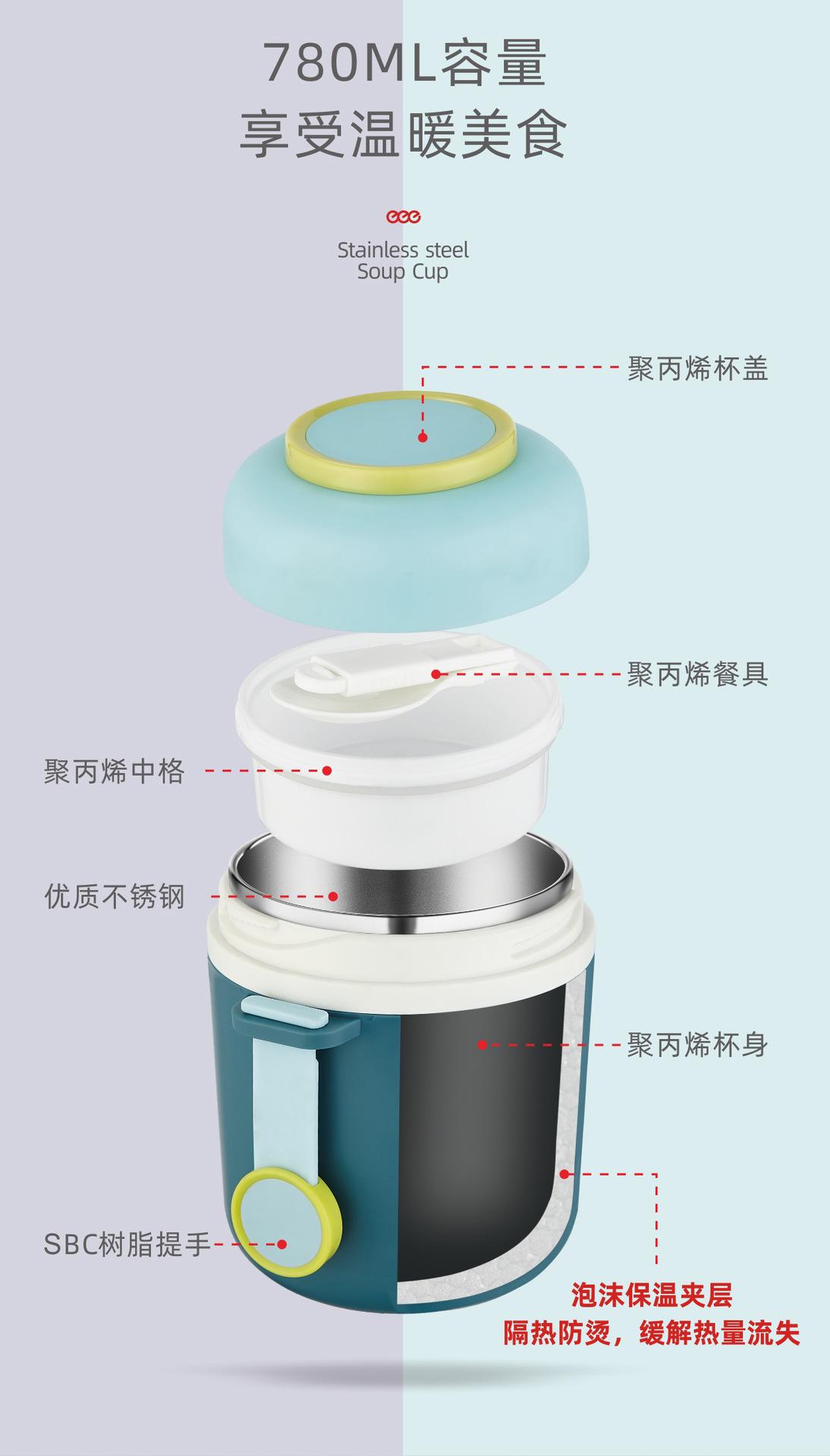 780ML容量
享受温暖美食

Stainless steel
Soup Cup

聚丙烯杯盖

聚丙烯餐具

聚丙烯中格

优质不锈钢

聚丙烯杯身

SBC树脂提手

泡沫保温夹层
隔热防烫，缓解热量流失