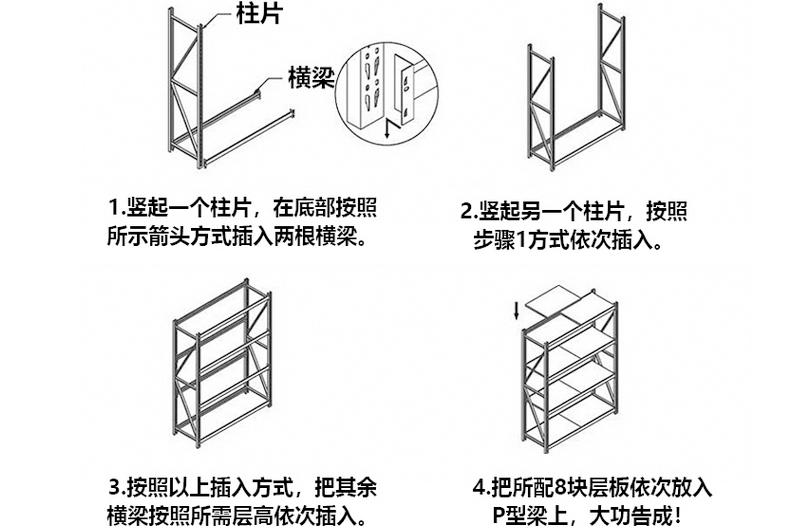 柱片

横梁

1.竖起一个柱片，在底部按照所示箭头方式插入两根横梁。

2.竖起另一个柱片，按照步骤1方式依次插入。

3.按照以上插入方式，把其余横梁按照所需层高依次插入。

4.把所配8块层板依次放入P型梁上，大功告成！