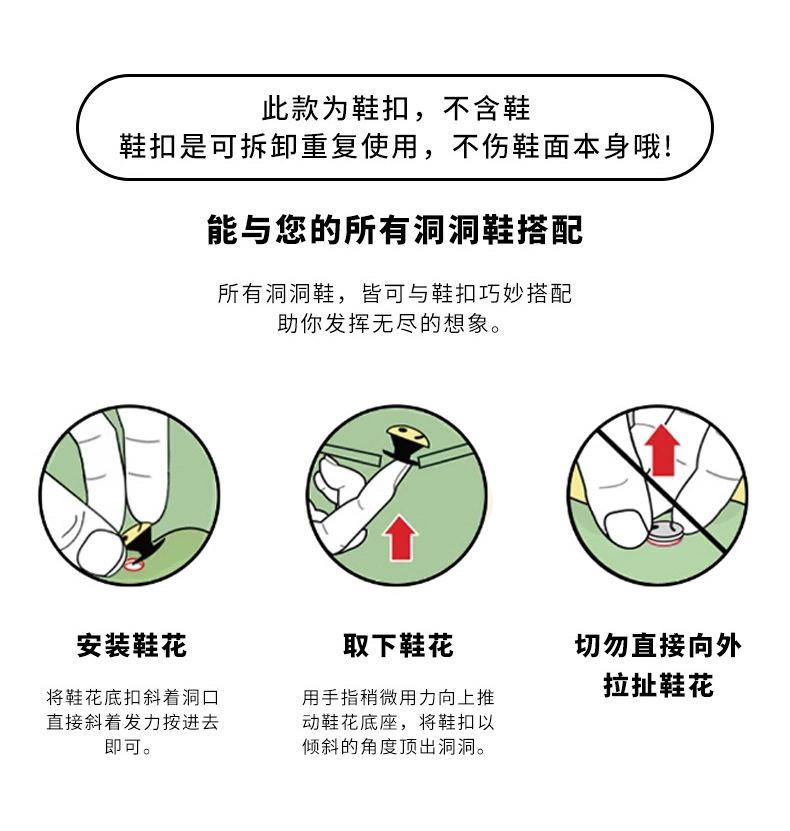 此款为鞋扣，不含鞋
鞋扣是可拆卸重复使用，不伤鞋面本身哦!

能与您的所有洞洞鞋搭配

所有洞洞鞋，皆可与鞋扣巧妙搭配
助你发挥无尽的想象。

安装鞋花

将鞋花底扣斜着洞口直接斜着发力按进去即可。

取下鞋花

用手指稍微用力向上推动鞋花底座，将鞋扣以倾斜的角度顶出洞洞。

切勿直接向外拉扯鞋花