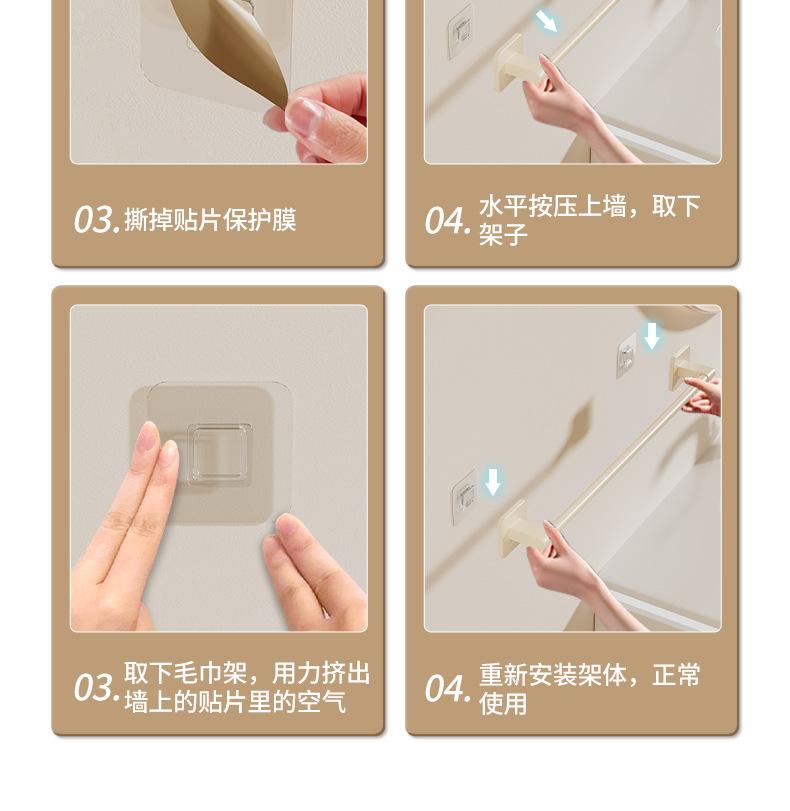 03. 撕掉贴片保护膜

04. 水平按压上墙，取下架子

03. 取下毛巾架，用力挤出墙上的贴片里的空气

04. 重新安装架体，正常使用