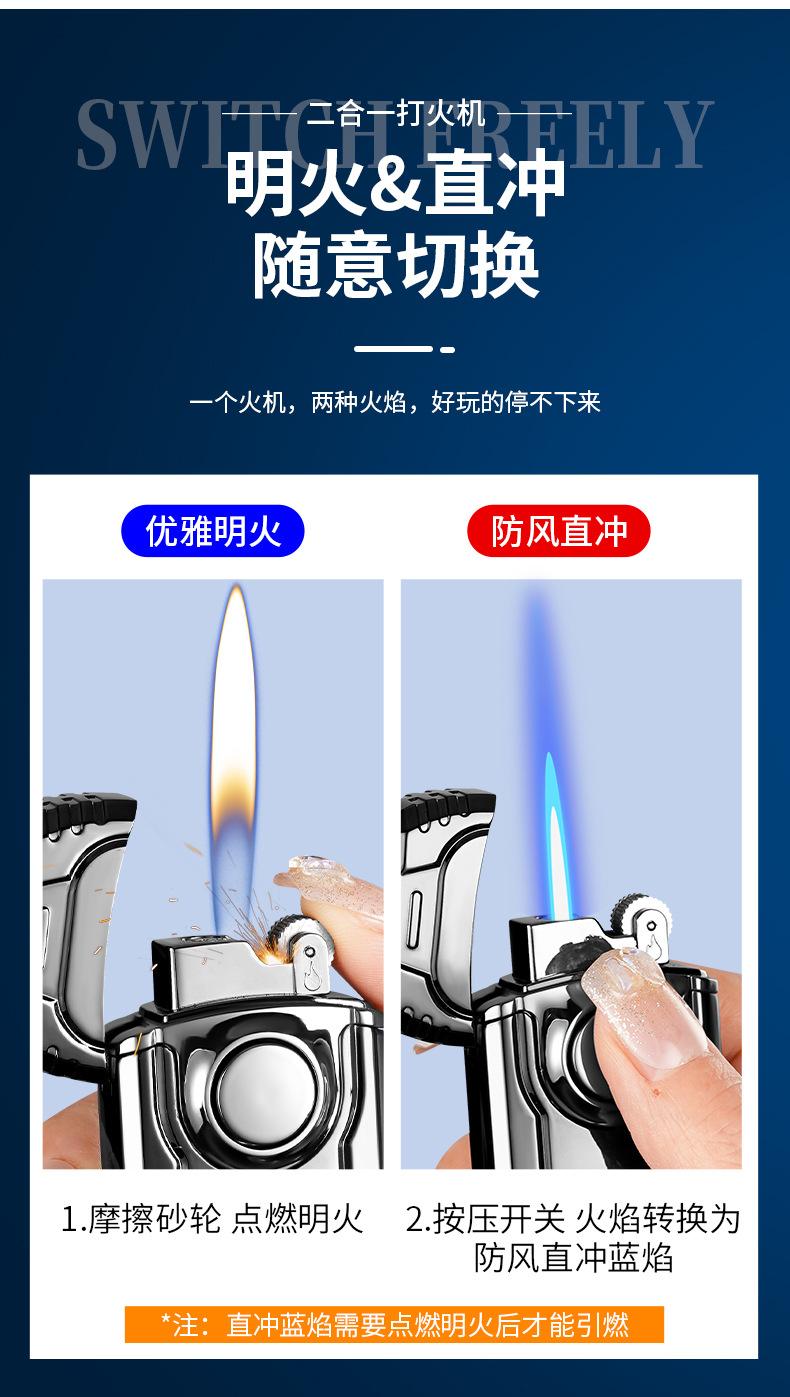 SWITCH FREELY

二合一打火机

明火&直冲
随意切换

一个火机，两种火焰，好玩的停不下来

优雅明火

防风直冲

1.摩擦砂轮 点燃明火

2.按压开关 火焰转换为防风直冲蓝焰

*注：直冲蓝焰需要点燃明火后才能引燃