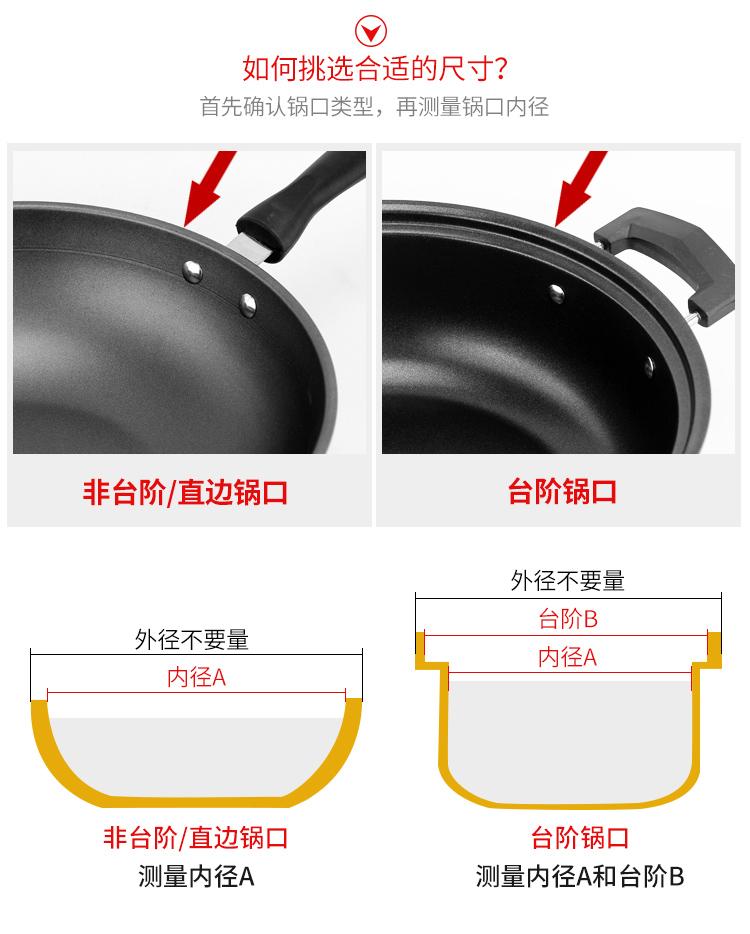 如何挑选合适的尺寸?

首先确认锅口类型，再测量锅口内径

非台阶/直边锅口

台阶锅口

外径不要量

内径A

非台阶/直边锅口

测量内径A

外径不要量

台阶B

内径A

台阶锅口

测量内径A和台阶B