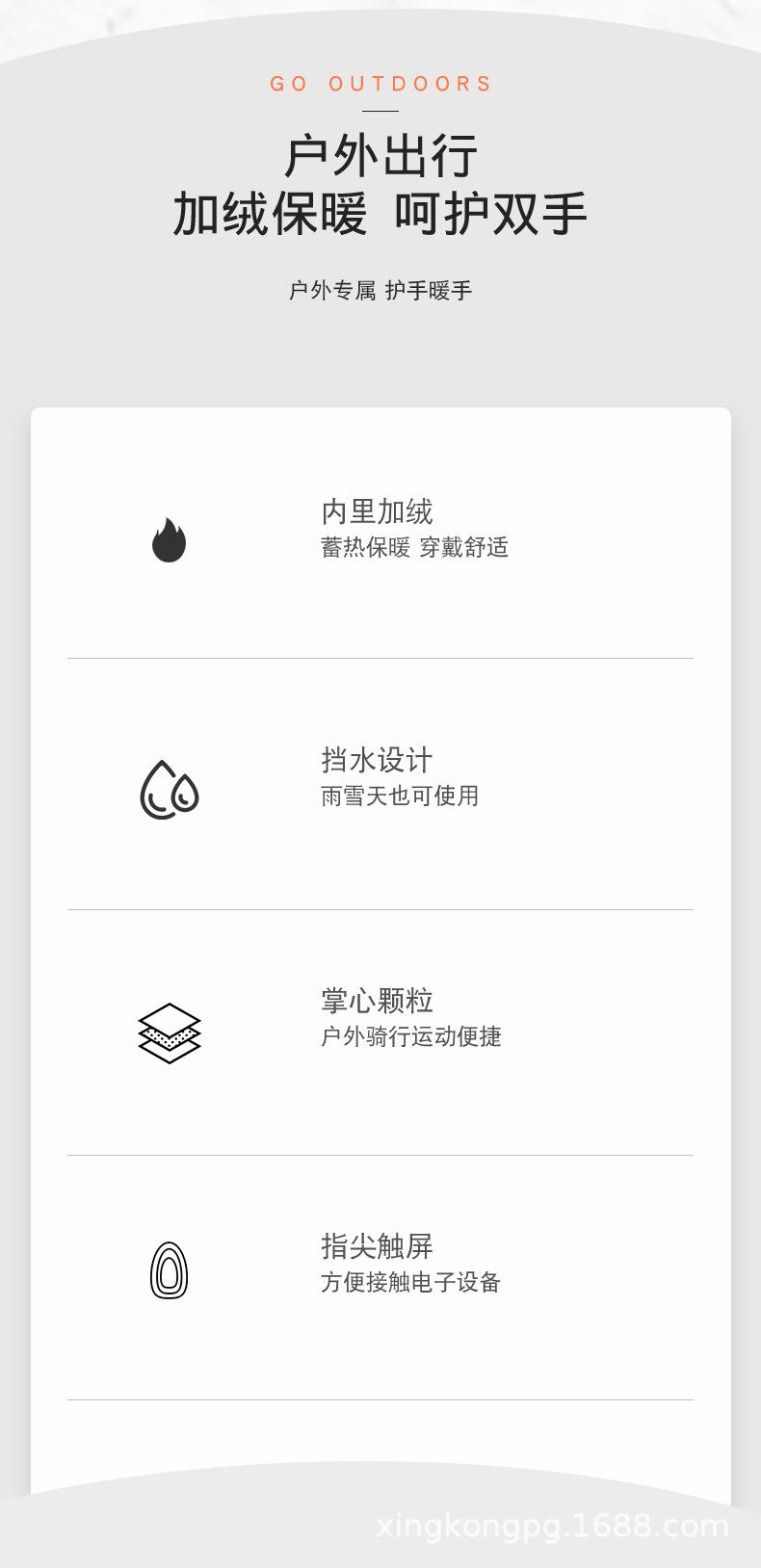 GO OUTDOORS

户外出行
加绒保暖 呵护双手

户外专属 护手暖手

内里加绒
蓄热保暖 穿戴舒适

挡水设计
雨雪天也可使用

掌心颗粒
户外骑行运动便捷

指尖触屏
方便接触电子设备

xingkongpg.1688.com