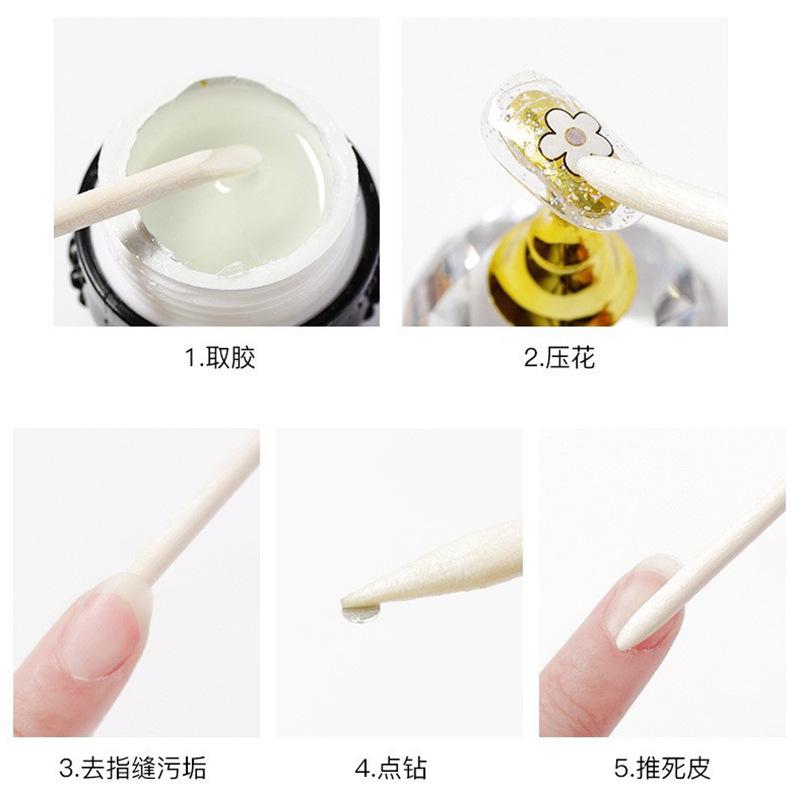 1.取胶

2.压花

3.去指缝污垢

4.点钻

5.推死皮