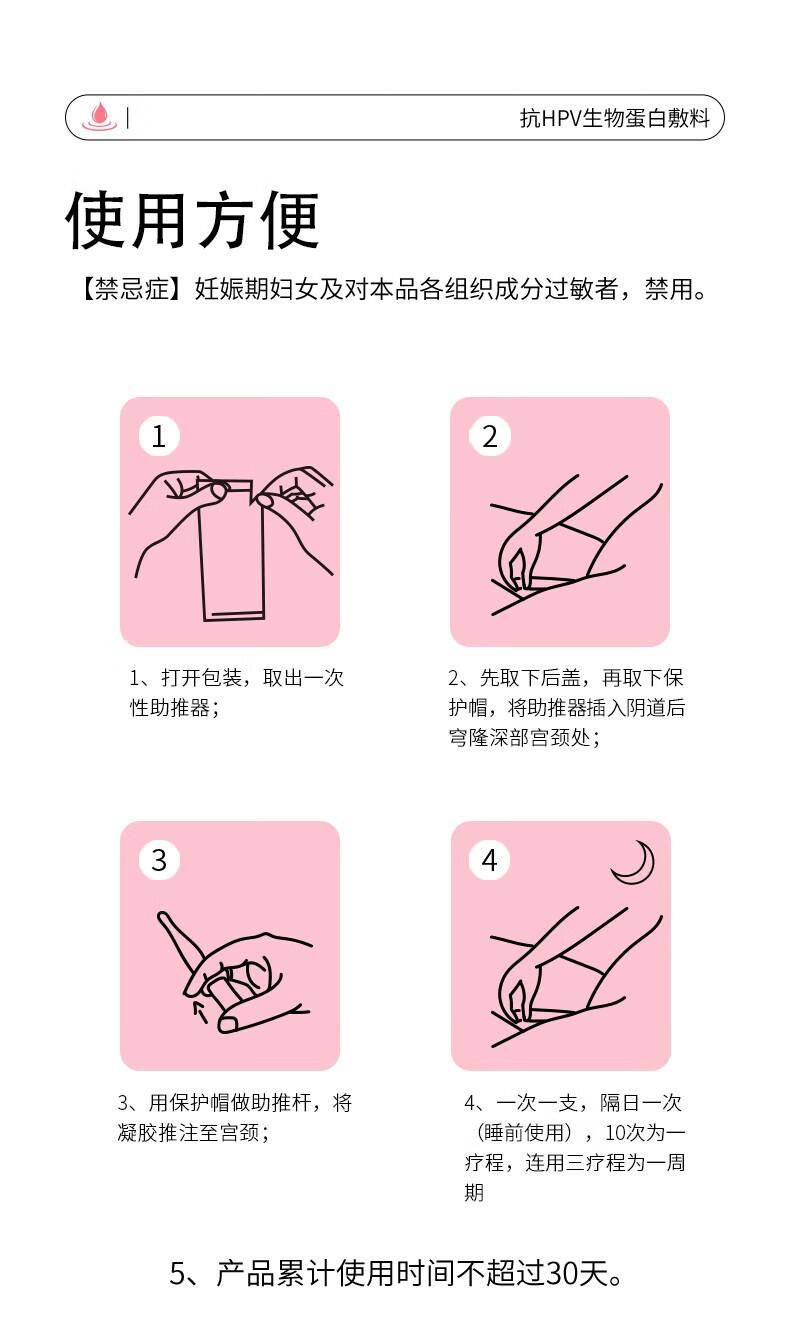 抗HPV生物蛋白敷料

使用方便

【禁忌症】妊娠期妇女及对本品各组织成分过敏者，禁用。

1

1、打开包装，取出一次性助推器；

2

2、先取下后盖，再取下保护帽，将助推器插入阴道后穹隆深部宫颈处；

3

3、用保护帽做助推杆，将凝胶推注至宫颈；

4

4、一次一支，隔日一次（睡前使用），10次为一疗程，连用三疗程为一周期

5、产品累计使用时间不超过30天。