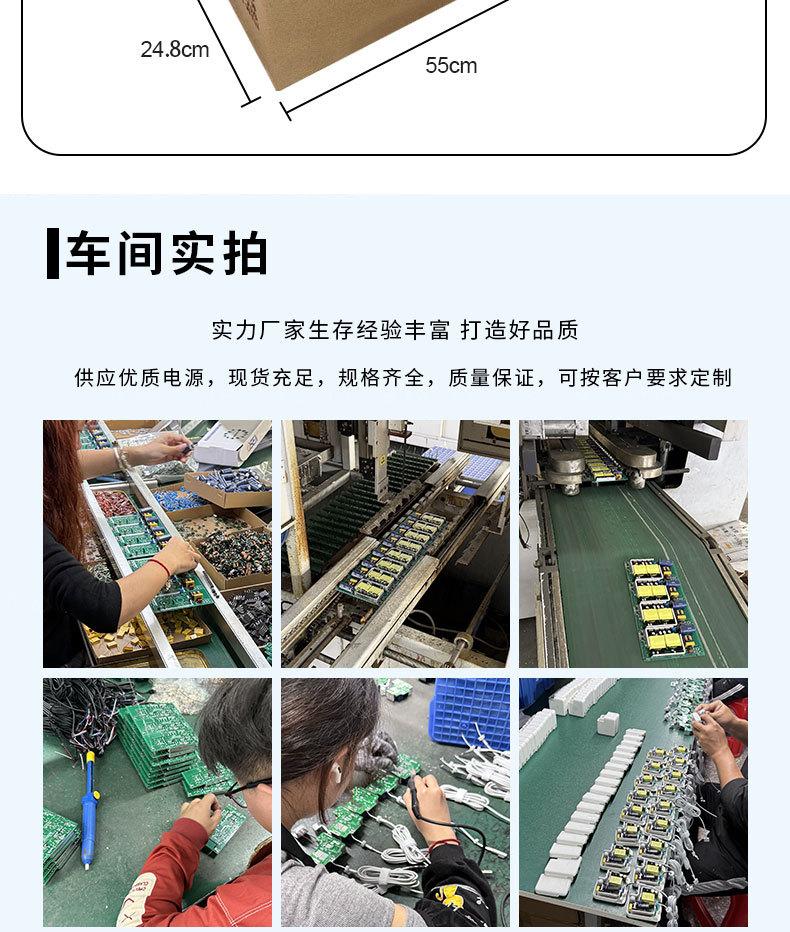 24.8cm

55cm

车间实拍

实力厂家生存经验丰富 打造好品质

供应优质电源，现货充足，规格齐全，质量保证，可按客户要求定制