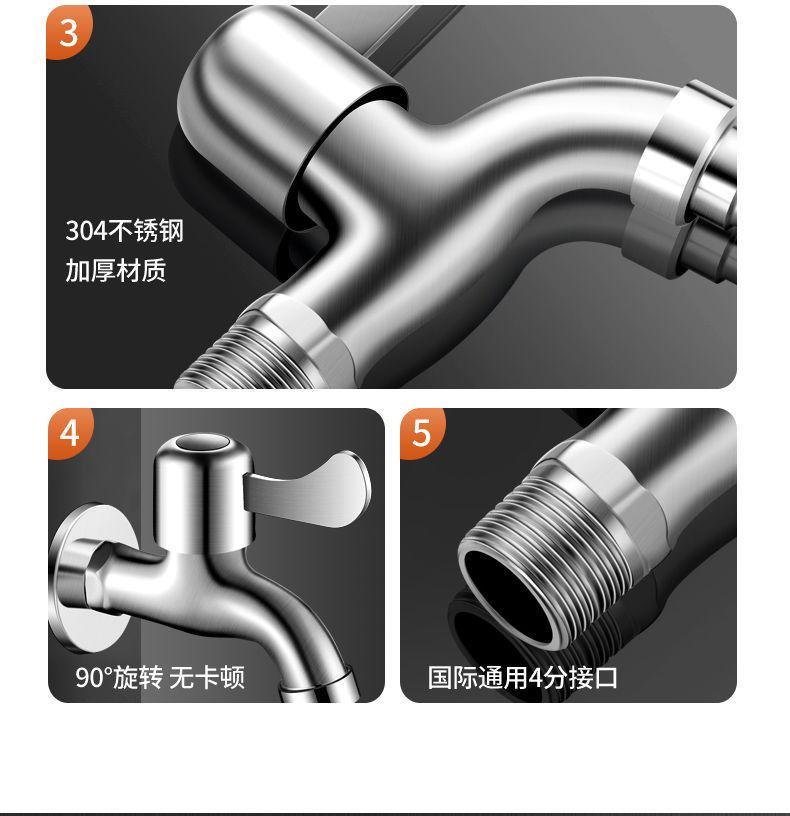 3

304不锈钢
加厚材质

4

90°旋转 无卡顿

5

国际通用4分接口