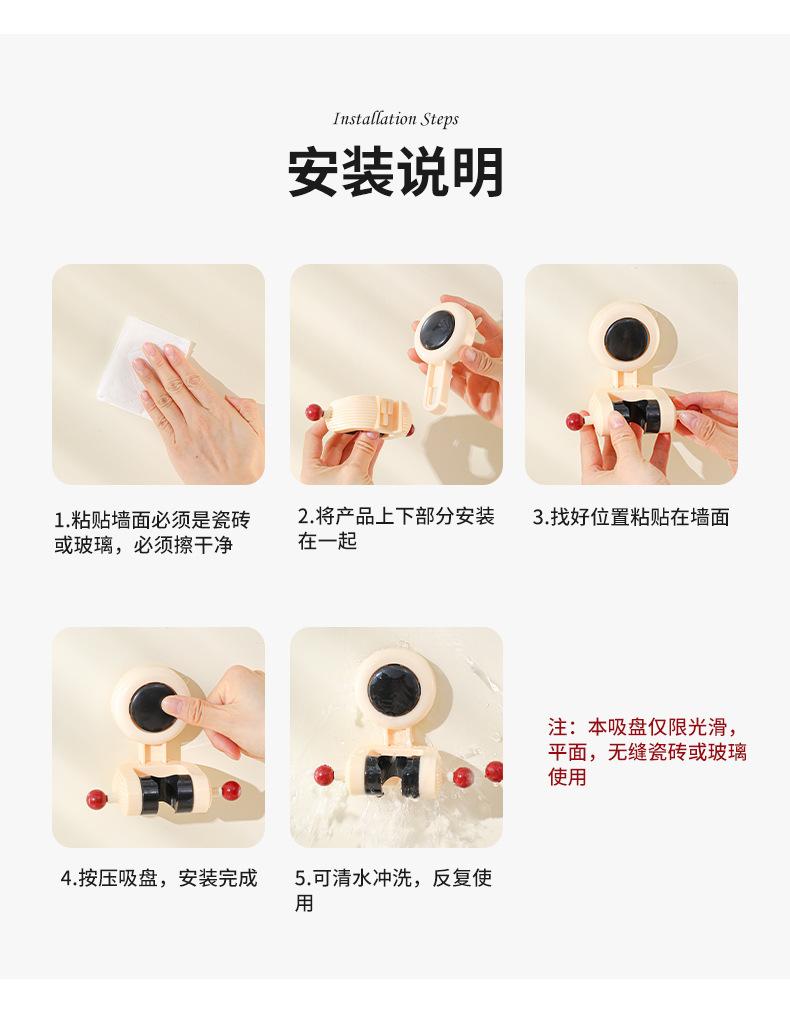 Installation Steps

安装说明

1.粘贴墙面必须是瓷砖或玻璃，必须擦干净

2.将产品上下部分安装在一起

3.找好位置粘贴在墙面

4.按压吸盘，安装完成

5.可清水冲洗，反复使用

注：本吸盘仅限光滑，平面，无缝瓷砖或玻璃使用