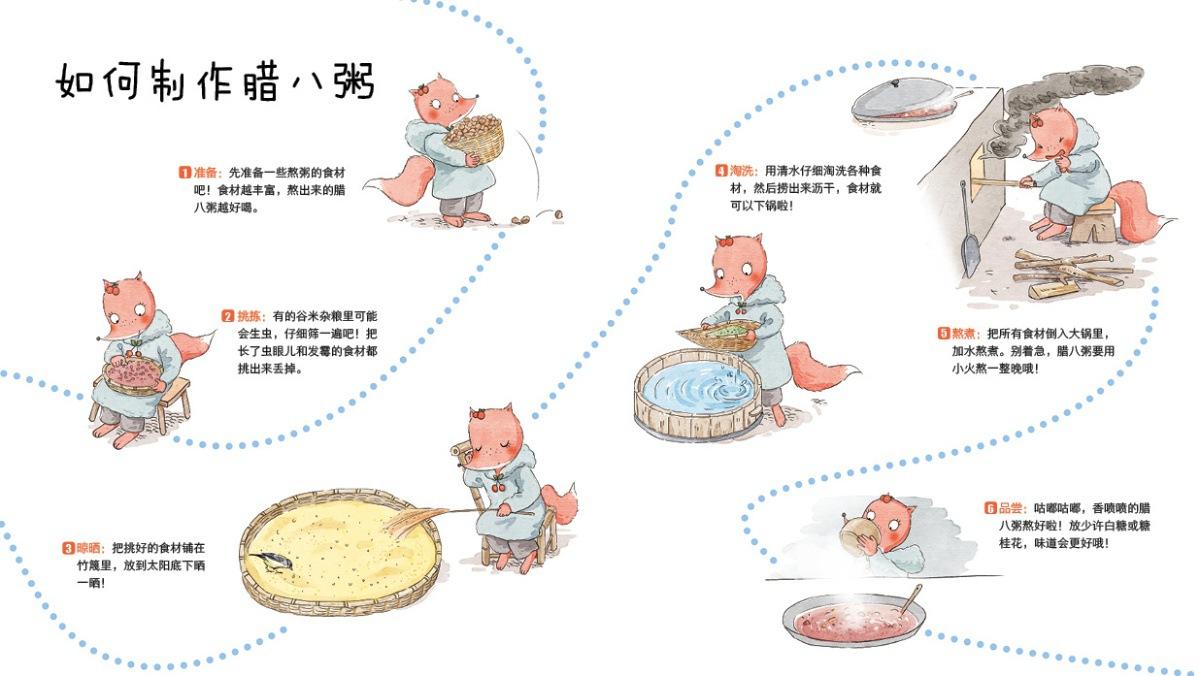 如何制作腊八粥

1 准备：先准备一些熬粥的食材吧！食材越丰富，熬出来的腊八粥越好喝。

2 挑拣：有的谷米杂粮里可能会生虫，仔细筛一遍吧！把长了虫眼儿和发霉的食材都挑出来丢掉。

3 晾晒：把挑好的食材铺在竹篾里，放到太阳底下晒一晒！

4 淘洗：用清水仔细淘洗各种食材，然后捞出来沥干，食材就可以下锅啦！

5 熬煮：把所有食材倒入大锅里，加水熬煮。别着急，腊八粥要用小火熬一整晚哦！

6 品尝：咕嘟咕嘟，香喷喷的腊八粥熬好啦！放少许白糖或糖桂花，味道会更好哦！