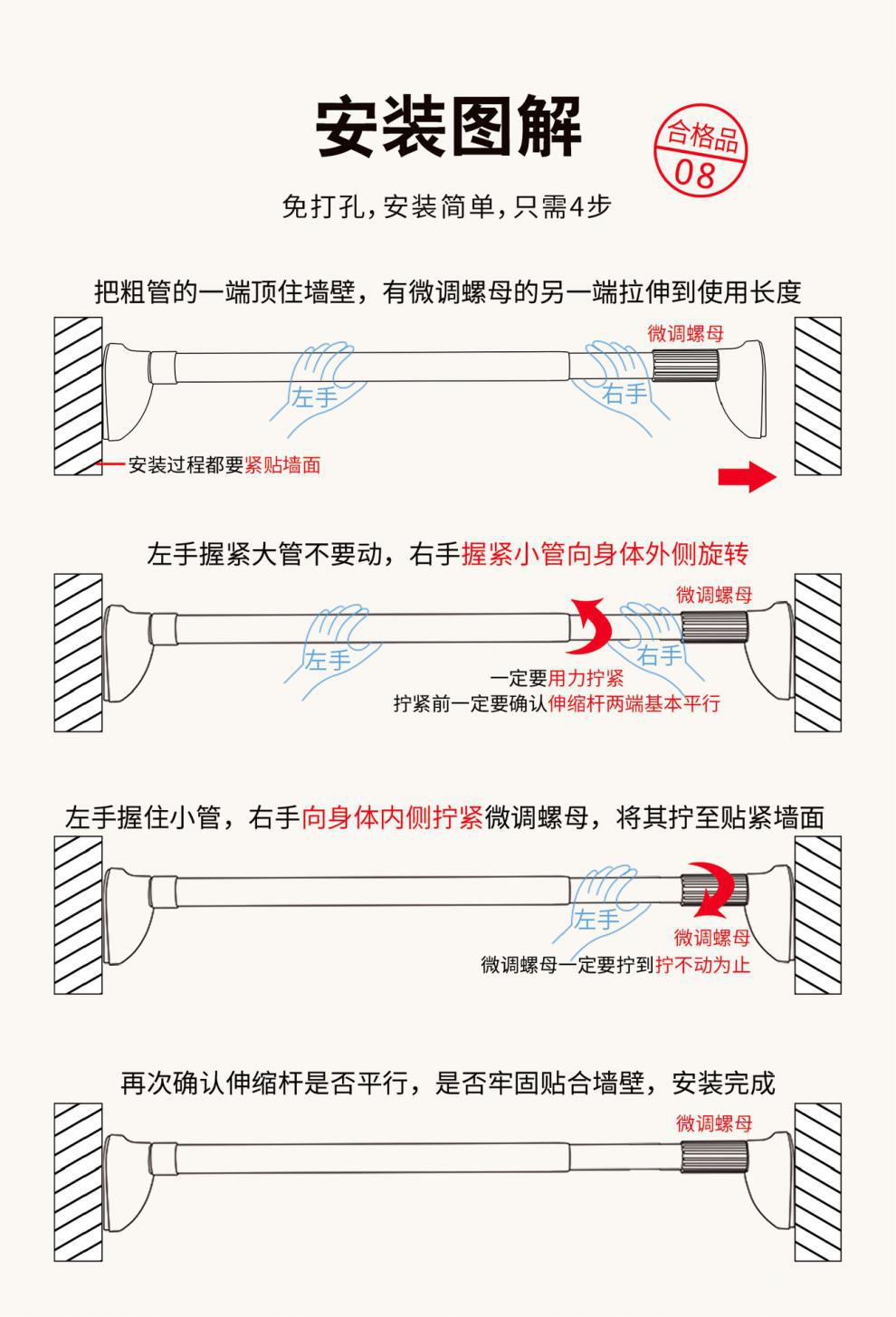 安装图解

合格品
08

免打孔，安装简单，只需4步

把粗管的一端顶住墙壁，有微调螺母的另一端拉伸到使用长度

微调螺母

左手

右手

安装过程都要紧贴墙面

左手握紧大管不要动，右手握紧小管向身体外侧旋转

微调螺母

左手

右手

一定要用力拧紧

拧紧前一定要确认伸缩杆两端基本平行

左手握住小管，右手向身体内侧拧紧微调螺母，将其拧至贴紧墙面

左手

微调螺母

微调螺母一定要拧到拧不动为止

再次确认伸缩杆是否平行，是否牢固贴合墙壁，安装完成

微调螺母