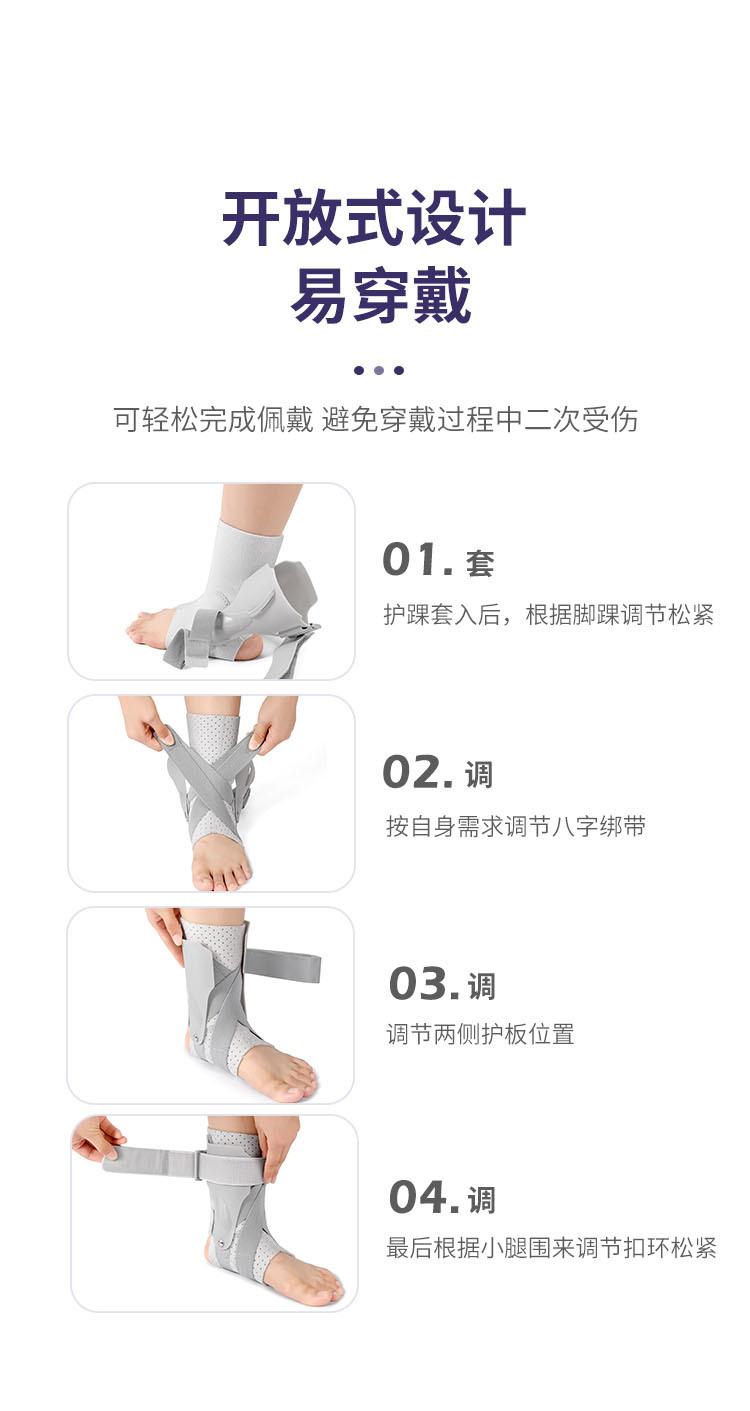 开放式设计
易穿戴

可轻松完成佩戴 避免穿戴过程中二次受伤

01. 套

护踝套入后，根据脚踝调节松紧

02. 调

按自身需求调节八字绑带

03. 调

调节两侧护板位置

04. 调

最后根据小腿围来调节扣环松紧