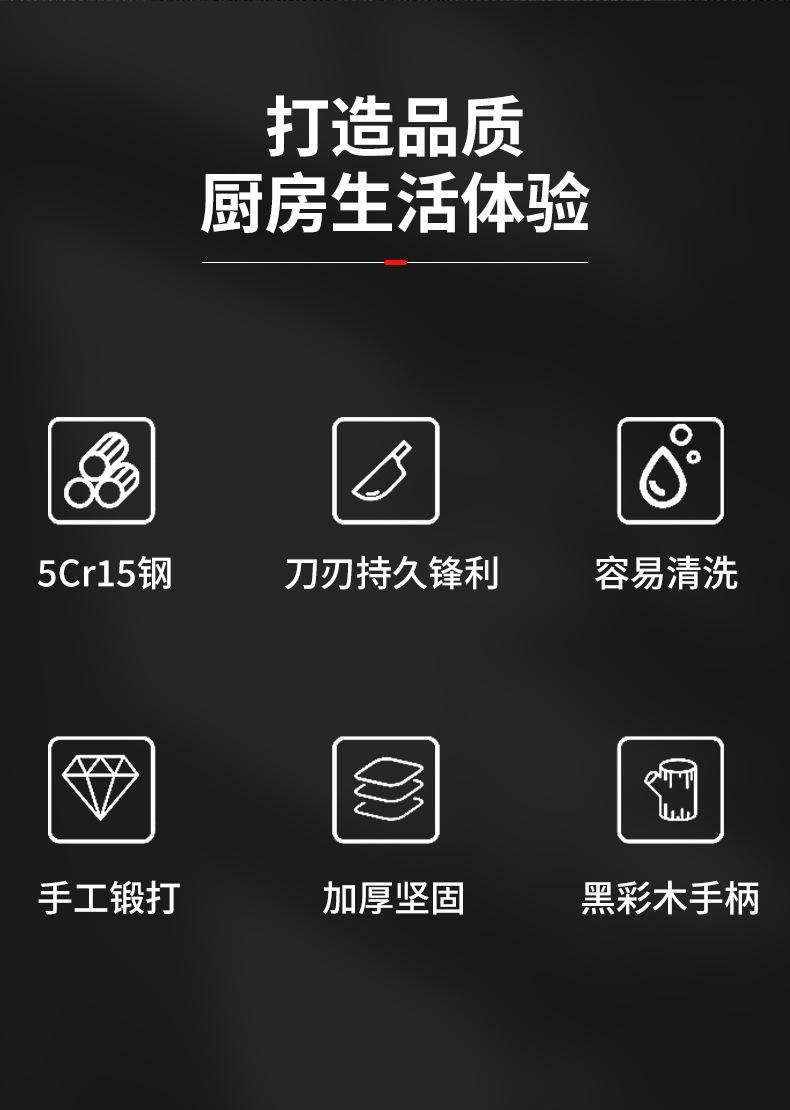 打造品质
厨房生活体验

5Cr15钢

刀刃持久锋利

容易清洗

手工锻打

加厚坚固

黑彩木手柄