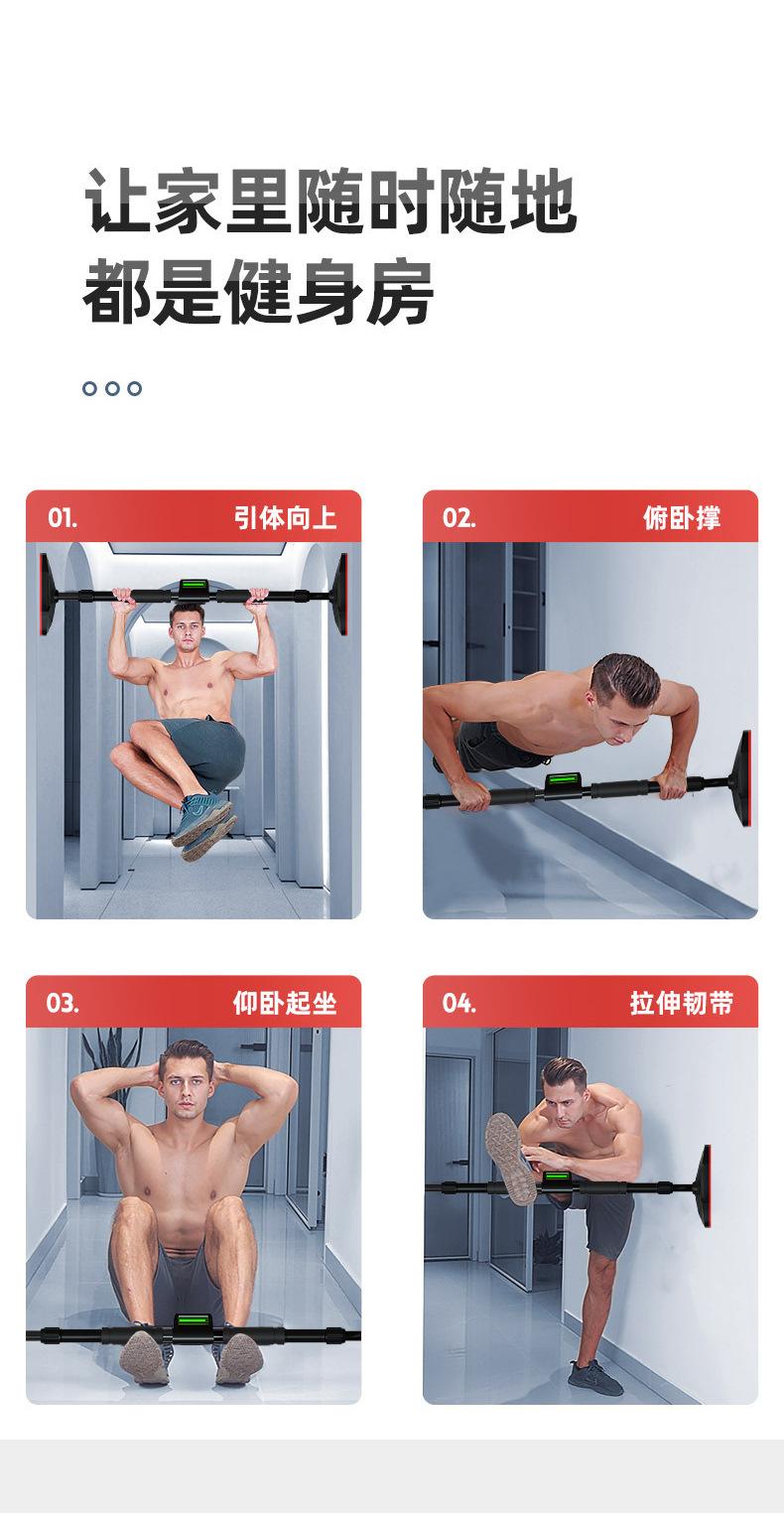 让家里随时随地
都是健身房

01. 引体向上

02. 俯卧撑

03. 仰卧起坐

04. 拉伸韧带