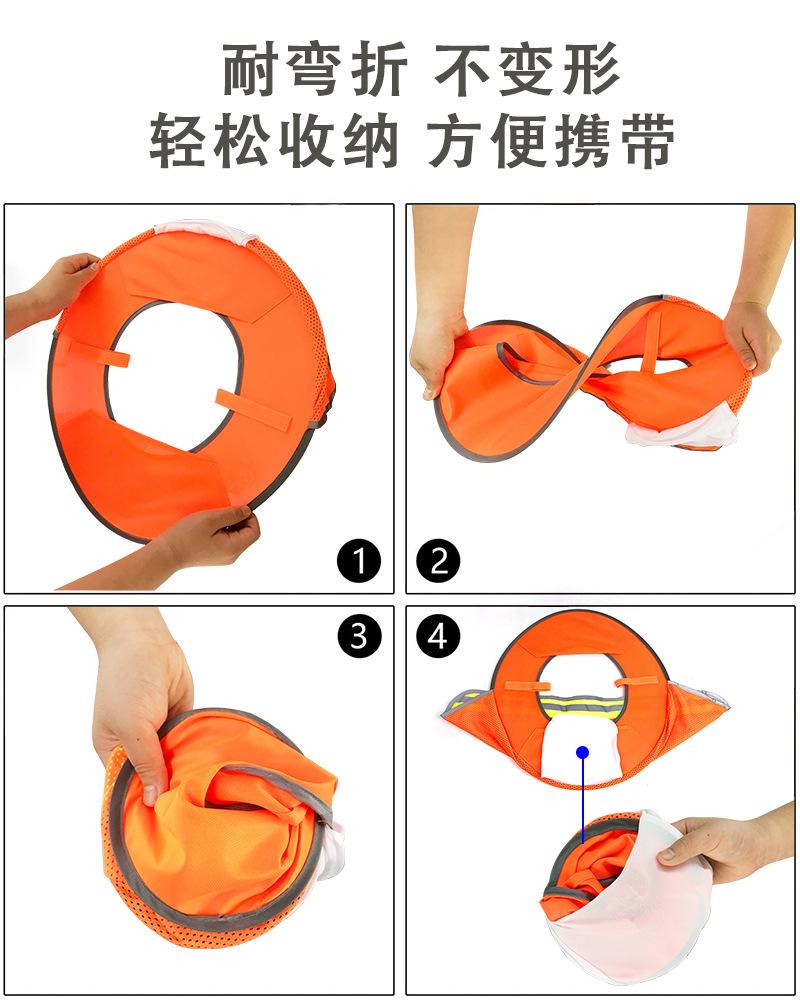 耐弯折 不变形
轻松收纳 方便携带

1

2

3

4