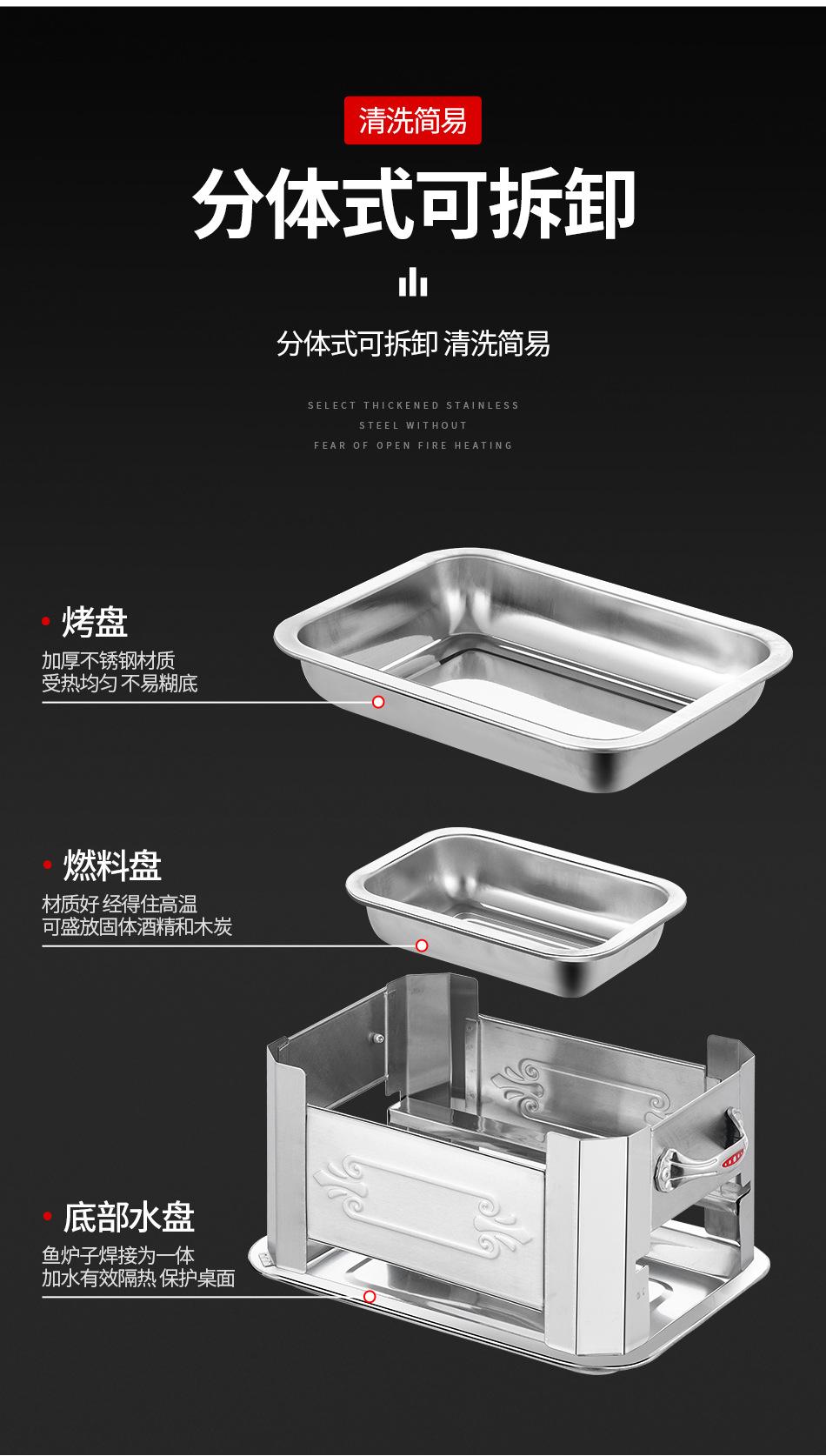 清洗简易

分体式可拆卸

分体式可拆卸 清洗简易

SELECT THICKENED STAINLESS STEEL WITHOUT FEAR OF OPEN FIRE HEATING

烤盘
加厚不锈钢材质
受热均匀 不易糊底

燃料盘
材质好 经得住高温
可盛放固体酒精和木炭

底部水盘
鱼炉子焊接为一体
加水有效隔热 保护桌面