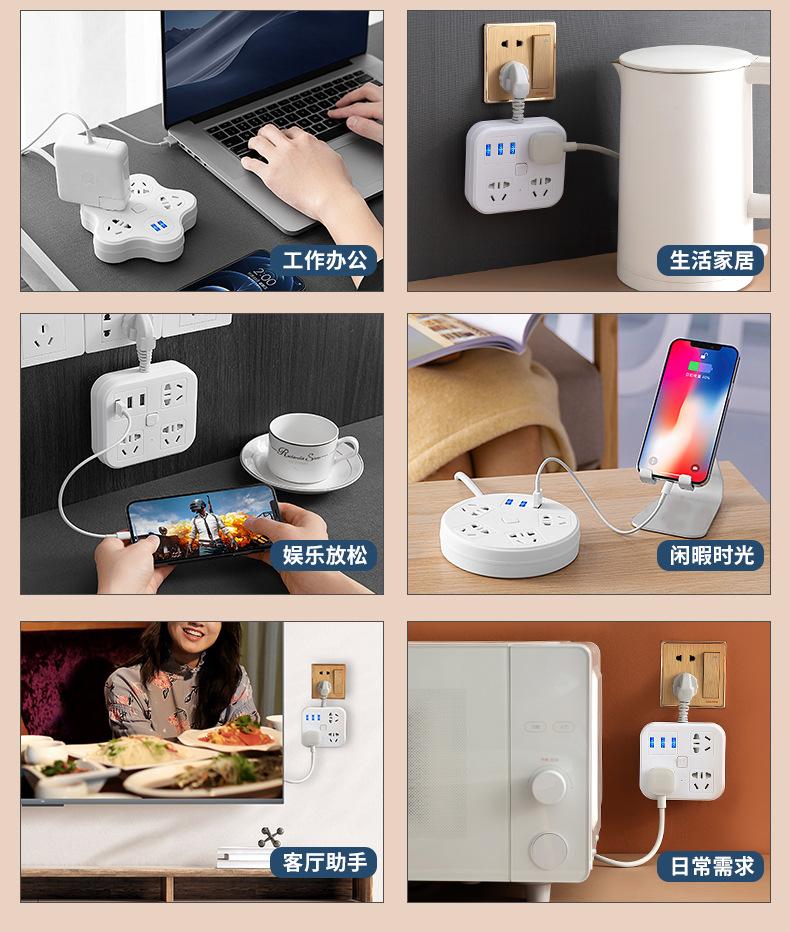 工作办公

生活家居

娱乐放松

闲暇时光

客厅助手

日常需求