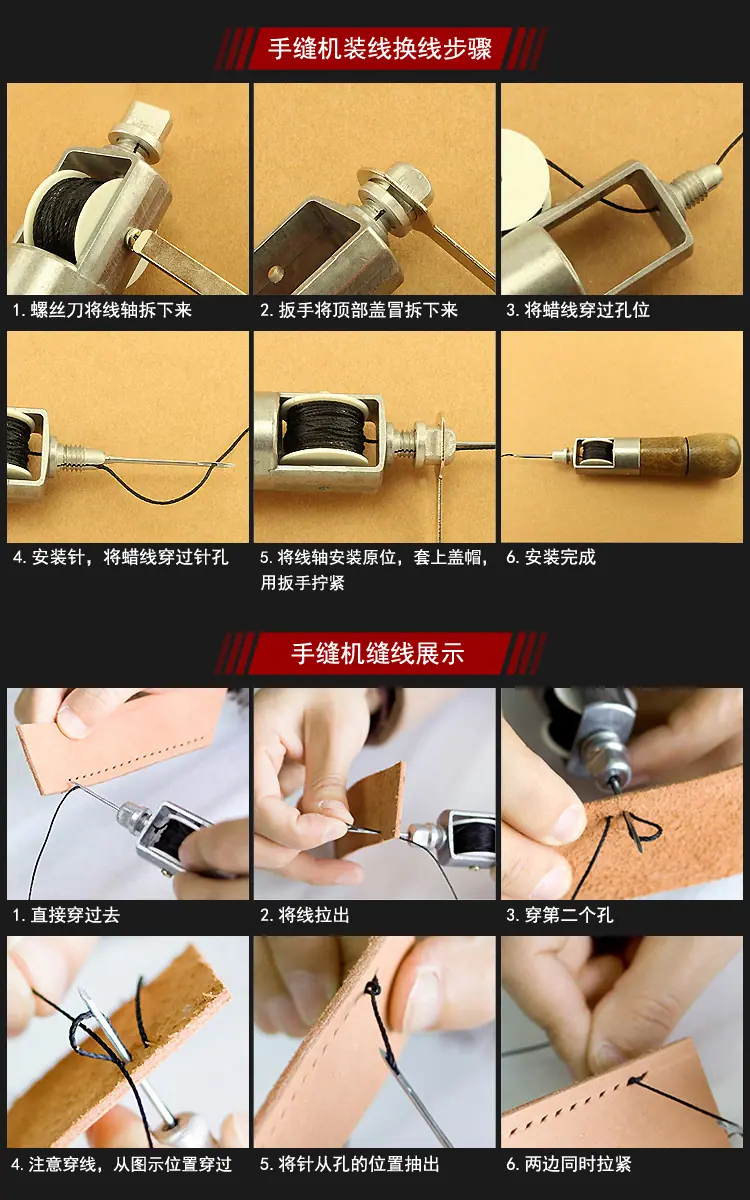 手缝机装线换线步骤

1. 螺丝刀将线轴拆下来

2. 扳手将顶部盖冒拆下来

3. 将蜡线穿过孔位

4. 安装针，将蜡线穿过针孔

5. 将线轴安装原位，套上盖帽，用扳手拧紧

6. 安装完成

手缝机缝线展示

1. 直接穿过去

2. 将线拉出

3. 穿第二个孔

4. 注意穿线，从图示位置穿过

5. 将针从孔的位置抽出

6. 两边同时拉紧