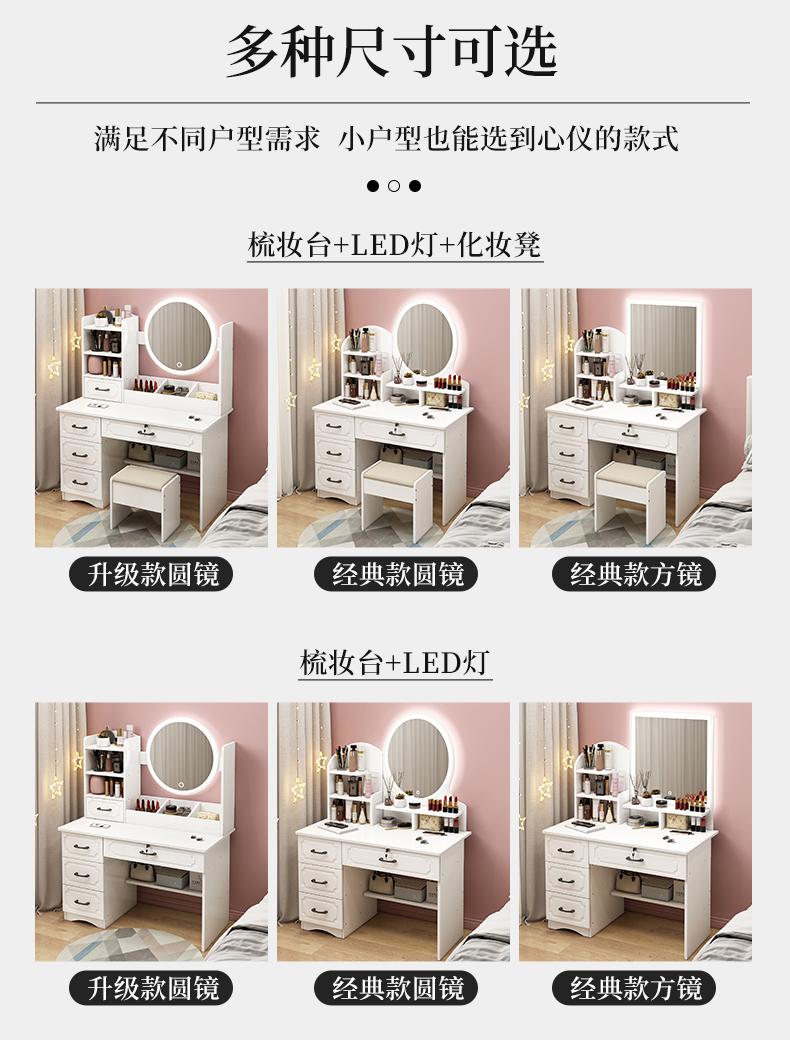 多种尺寸可选

满足不同户型需求 小户型也能选到心仪的款式

梳妆台+LED灯+化妆凳

升级款圆镜

经典款圆镜

经典款方镜

梳妆台+LED灯

升级款圆镜

经典款圆镜

经典款方镜