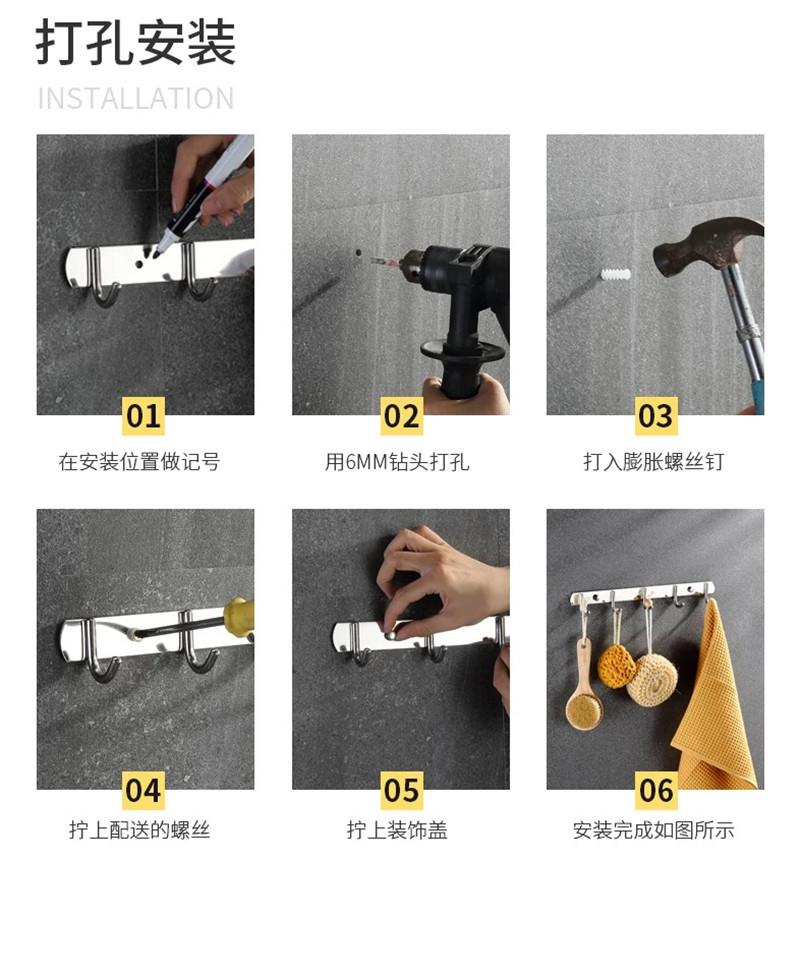 打孔安装

INSTALLATION

01

在安装位置做记号

02

用6MM钻头打孔

03

打入膨胀螺丝钉

04

拧上配送的螺丝

05

拧上装饰盖

06

安装完成如图所示