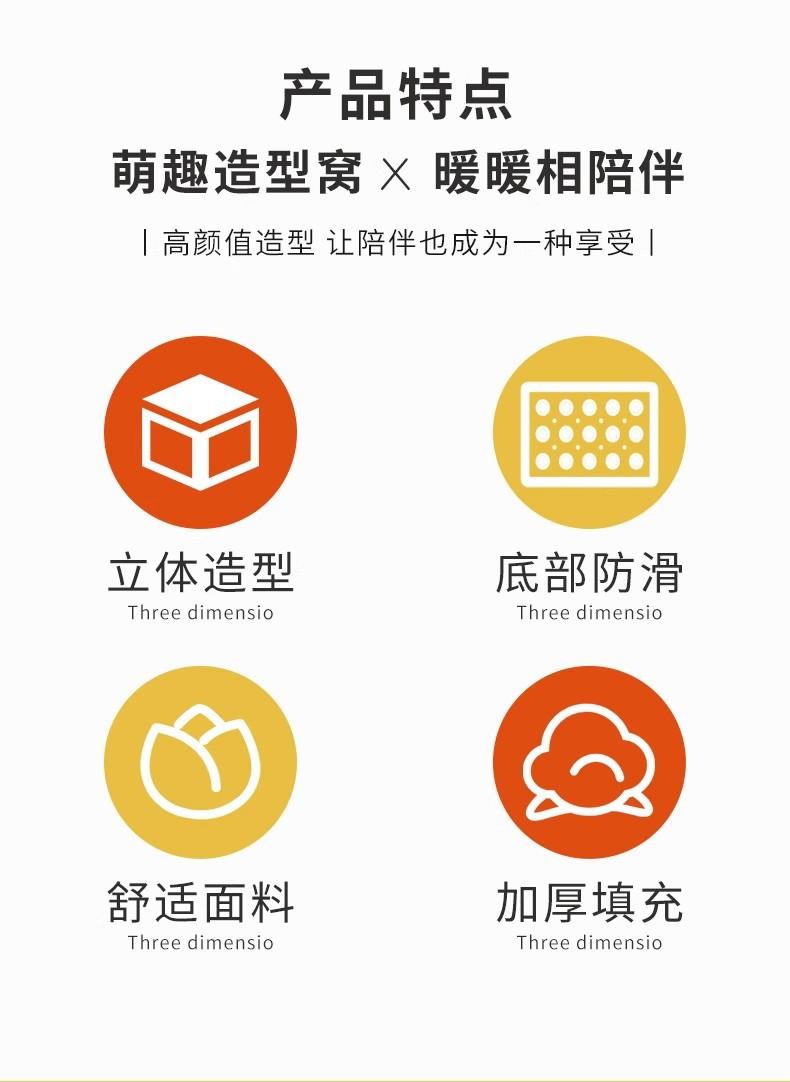 产品特点

萌趣造型窝 × 暖暖相陪伴

| 高颜值造型 让陪伴也成为一种享受 |

立体造型
Three dimensio

底部防滑
Three dimensio

舒适面料
Three dimensio

加厚填充
Three dimensio