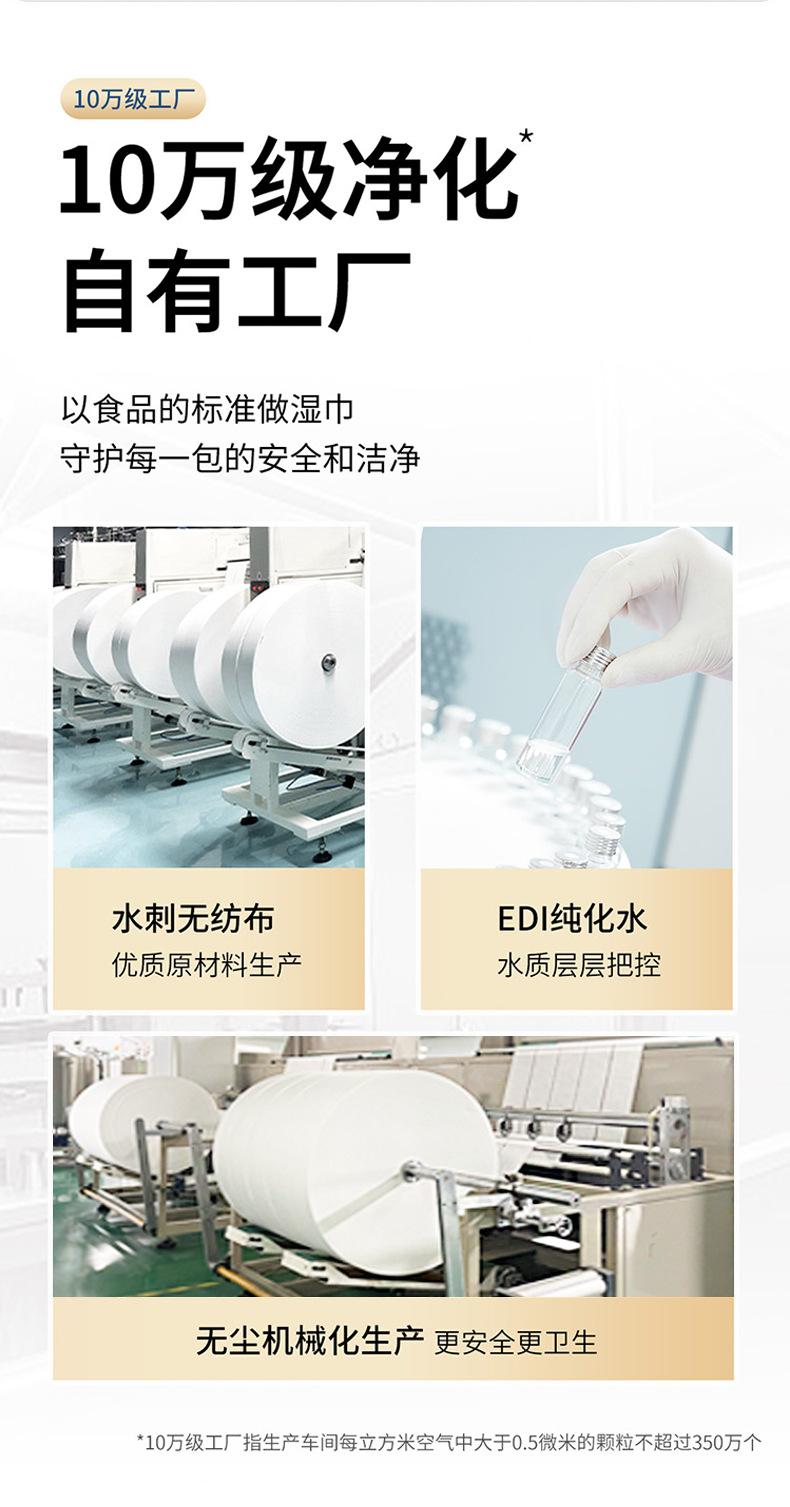 10万级工厂

10万级净化*
自有工厂

以食品的标准做湿巾
守护每一包的安全和洁净

水刺无纺布
优质原材料生产

EDI纯化水
水质层层把控

无尘机械化生产 更安全更卫生

*10万级工厂指生产车间每立方米空气中大于0.5微米的颗粒不超过350万个