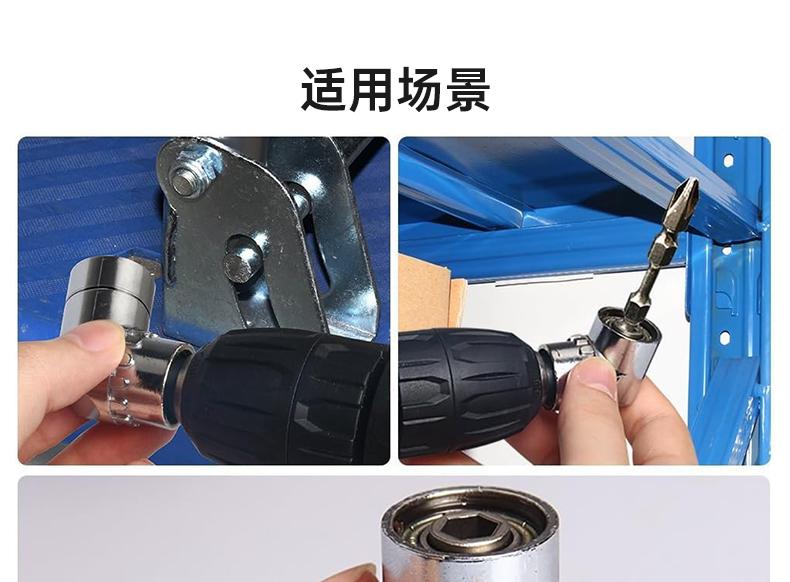 适用场景