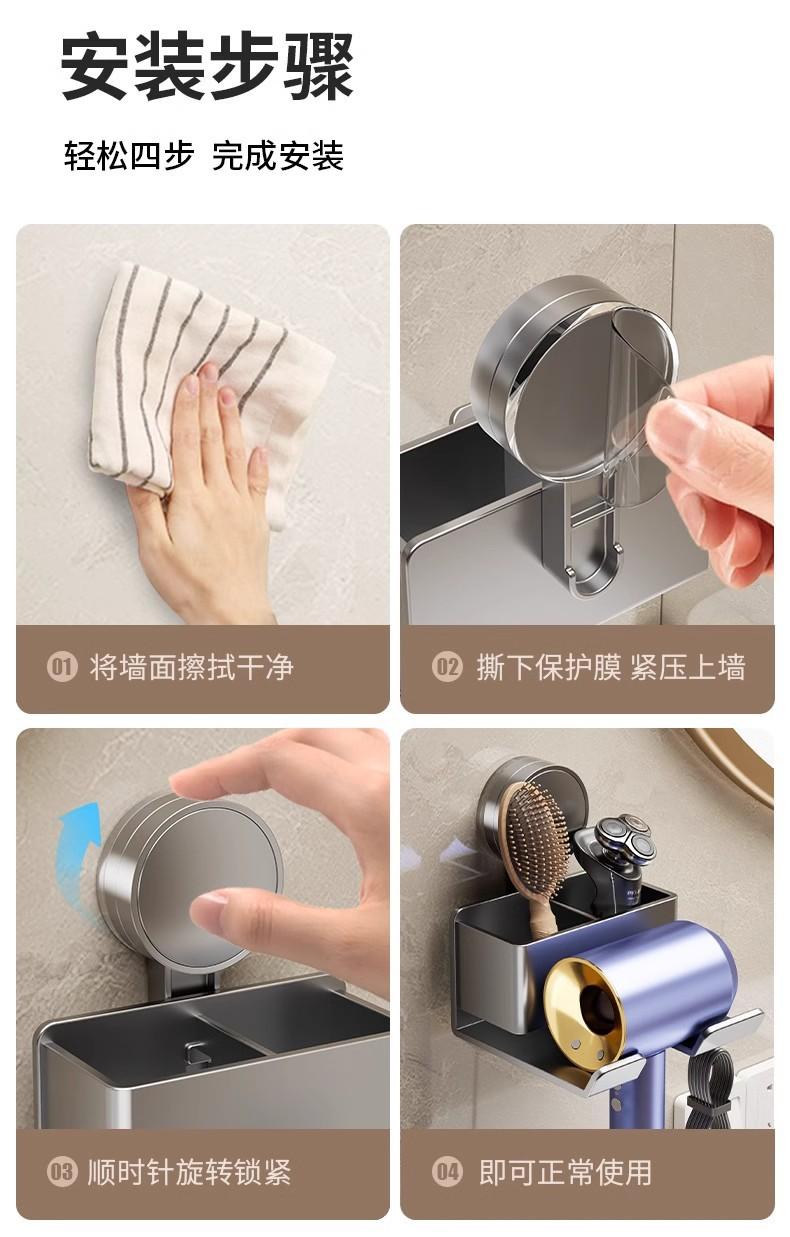 安装步骤

轻松四步 完成安装

01 将墙面擦拭干净

02 撕下保护膜 紧压上墙

03 顺时针旋转锁紧

04 即可正常使用