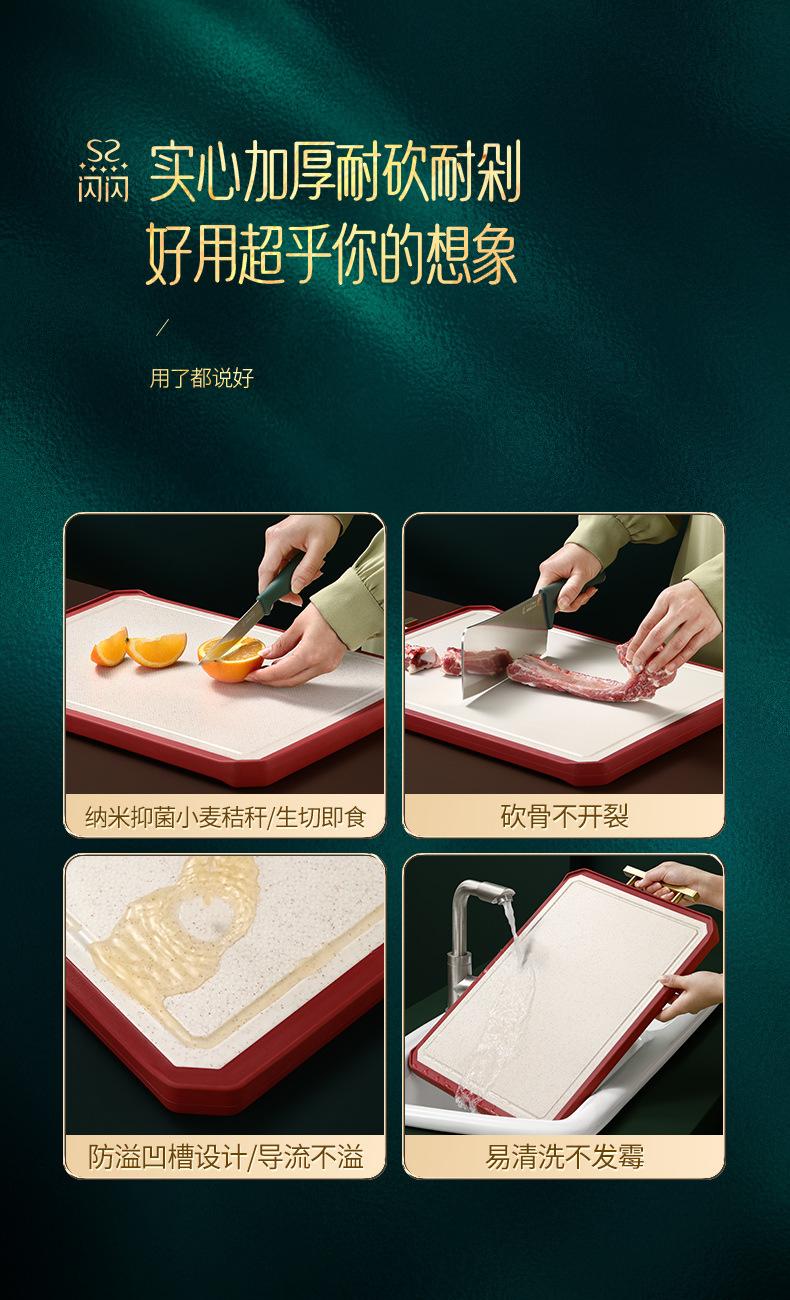 SS
闪闪

实心加厚耐砍耐剁
好用超乎你的想象

/

用了都说好

纳米抑菌小麦秸秆/生切即食

砍骨不开裂

防溢凹槽设计/导流不溢

易清洗不发霉