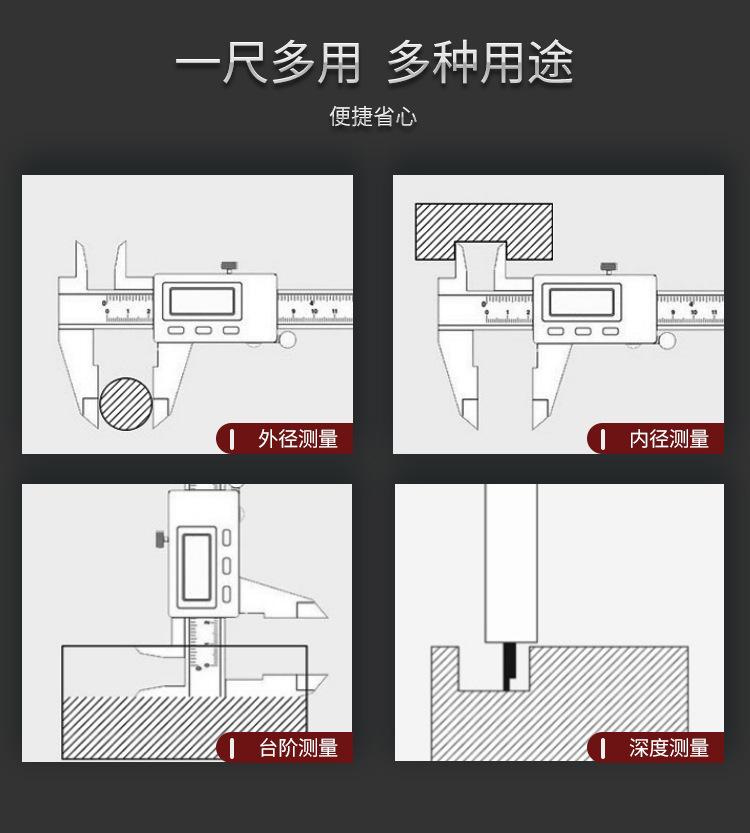 一尺多用 多种用途

便捷省心

0 1 2 9 10 11

外径测量

0 1 2 9 10 11

内径测量

台阶测量

深度测量