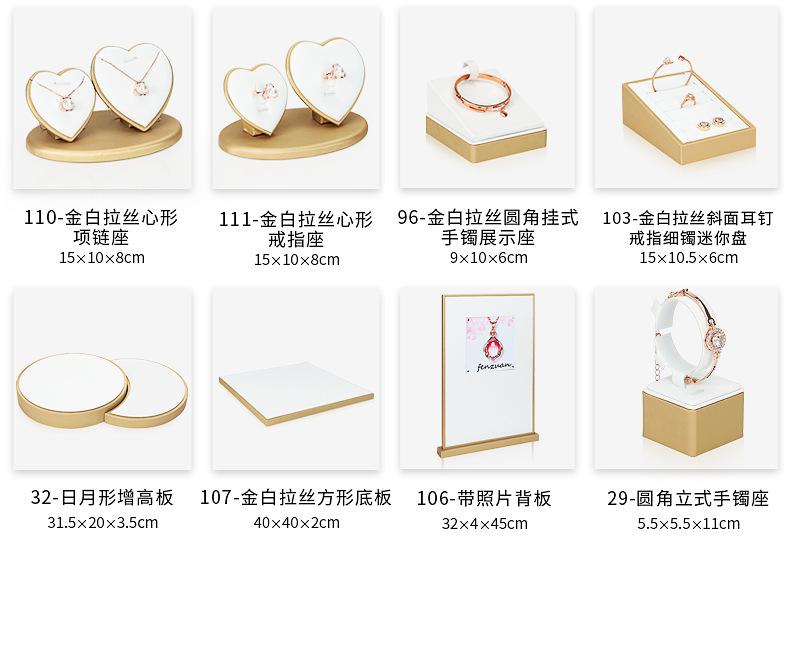 110-金白拉丝心形项链座
15×10×8cm

111-金白拉丝心形戒指座
15×10×8cm

96-金白拉丝圆角挂式手镯展示座
9×10×6cm

103-金白拉丝斜面耳钉戒指细镯迷你盘
15×10.5×6cm

32-日月形增高板
31.5×20×3.5cm

107-金白拉丝方形底板
40×40×2cm

fenzuan

106-带照片背板
32×4×45cm

29-圆角立式手镯座
5.5×5.5×11cm