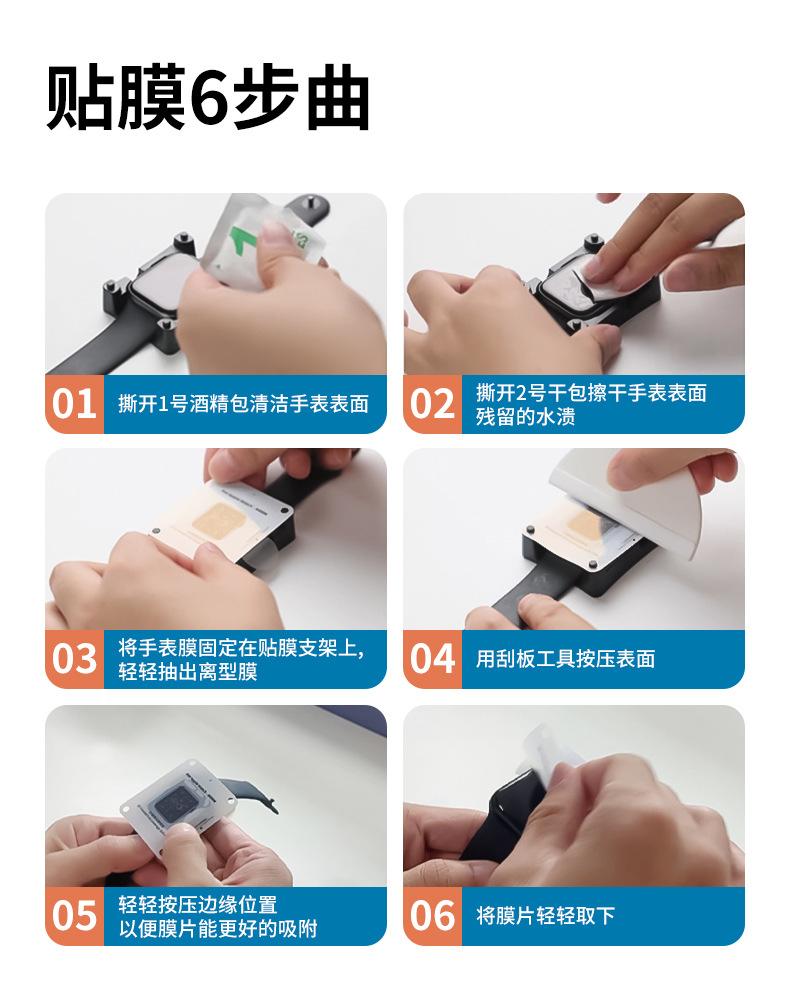 贴膜6步曲

01 撕开1号酒精包清洁手表表面

02 撕开2号干包擦干手表表面残留的水渍

03 将手表膜固定在贴膜支架上，轻轻抽出离型膜

04 用刮板工具按压表面

05 轻轻按压边缘位置以便膜片能更好的吸附

06 将膜片轻轻取下