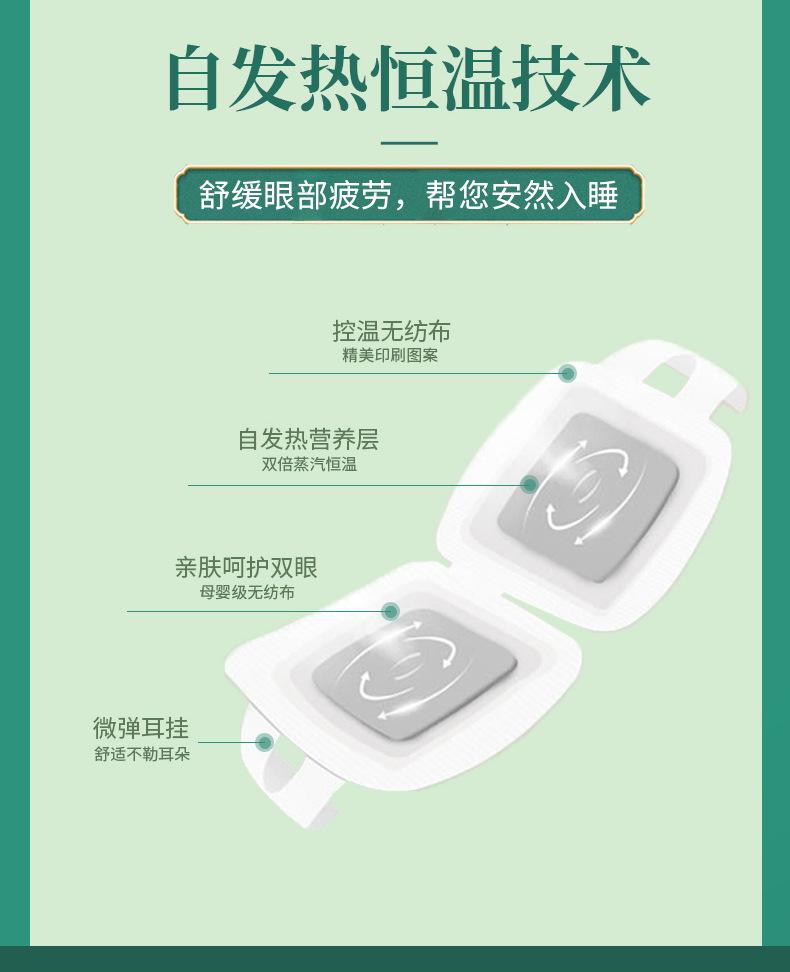 自发热恒温技术

舒缓眼部疲劳，帮您安然入睡

控温无纺布
精美印刷图案

自发热营养层
双倍蒸汽恒温

亲肤呵护双眼
母婴级无纺布

微弹耳挂
舒适不勒耳朵