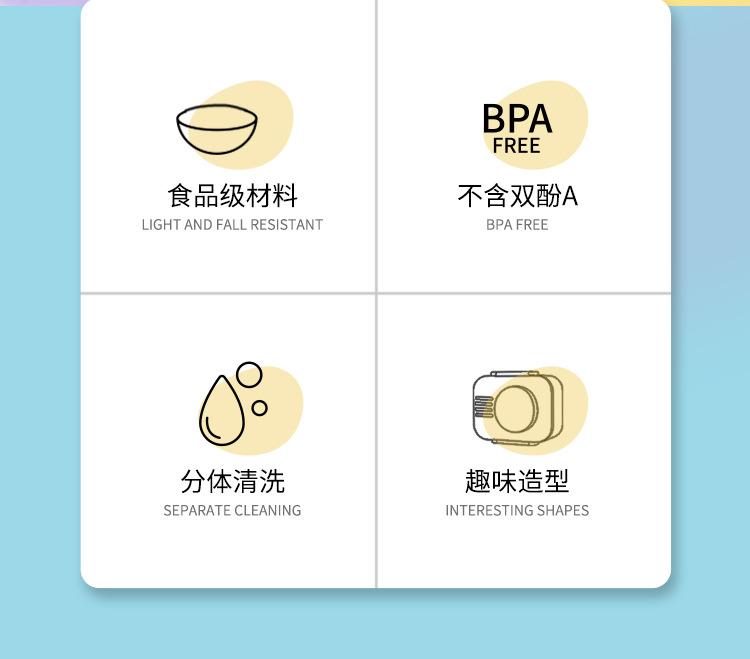 食品级材料
LIGHT AND FALL RESISTANT

BPA
FREE

不含双酚A
BPA FREE

分体清洗
SEPARATE CLEANING

趣味造型
INTERESTING SHAPES