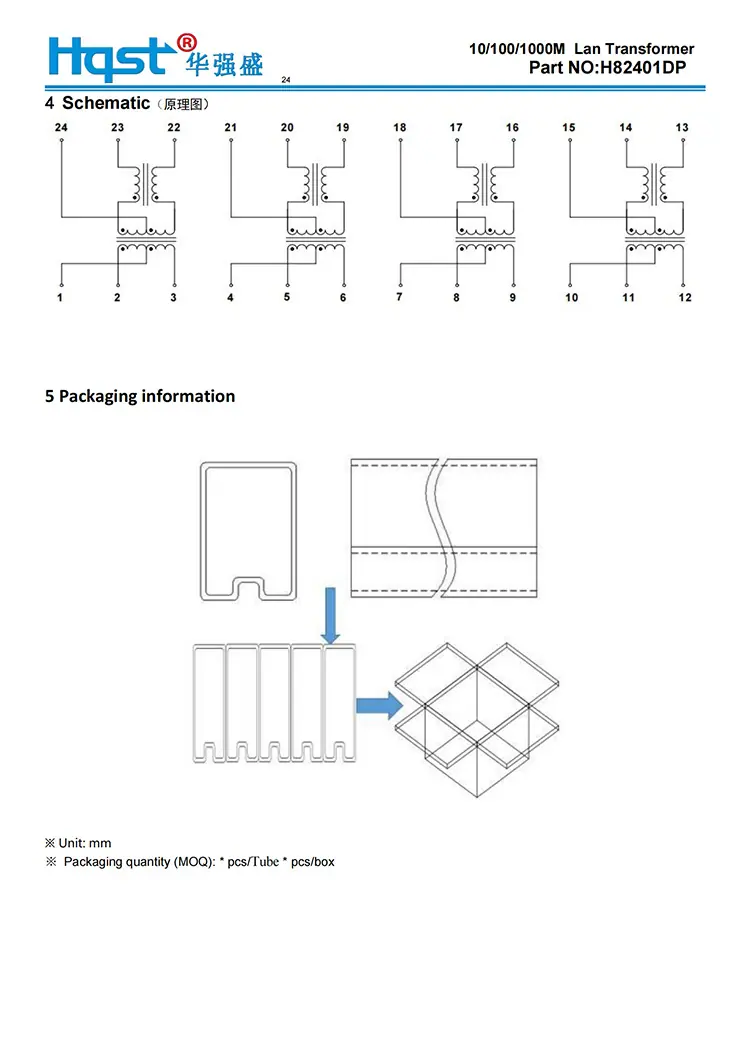 Hqst® 华强盛 24

10/100/1000M Lan Transformer
Part NO:H82401DP

4 Schematic（原理图）

24 23 22 21 20 19 18 17 16 15 14 13

1 2 3 4 5 6 7 8 9 10 11 12

5 Packaging information

※ Unit: mm
※ Packaging quantity (MOQ): * pcs/Tube * pcs/box