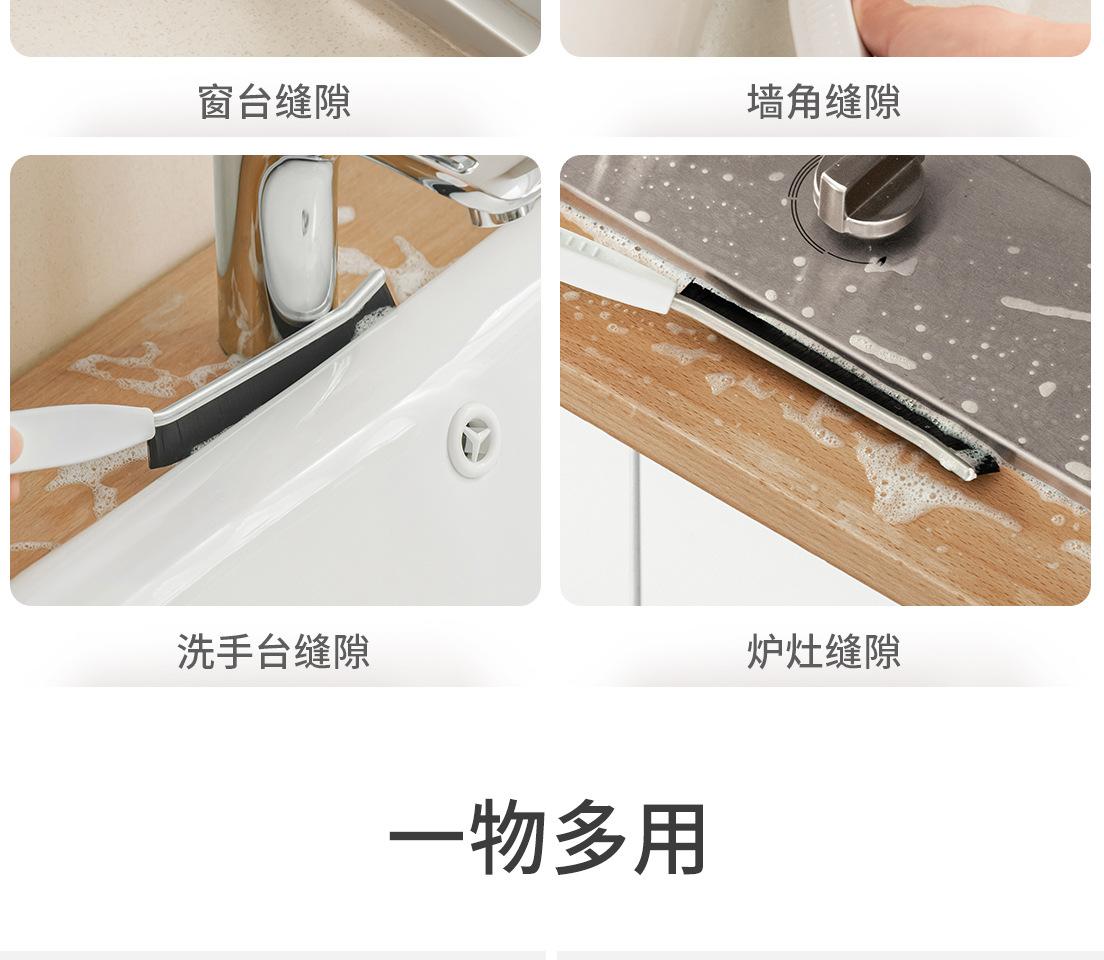 窗台缝隙

墙角缝隙

洗手台缝隙

炉灶缝隙

一物多用