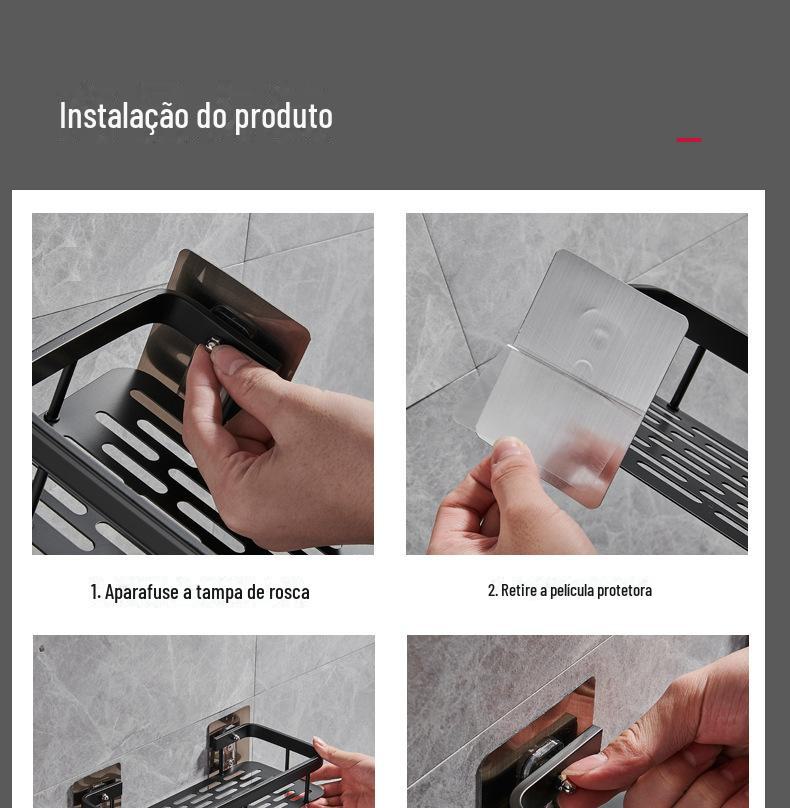 Instalação do produto

1. Aparafuse a tampa de rosca

2. Retire a película protetora