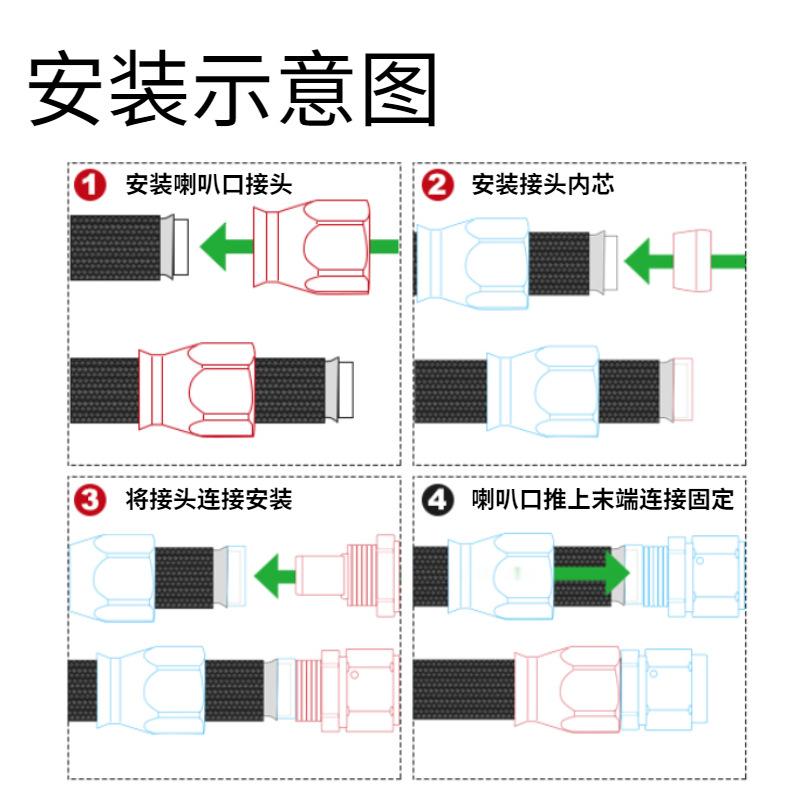 安装示意图

1 安装喇叭口接头

2 安装接头内芯

3 将接头连接安装

4 喇叭口推上末端连接固定