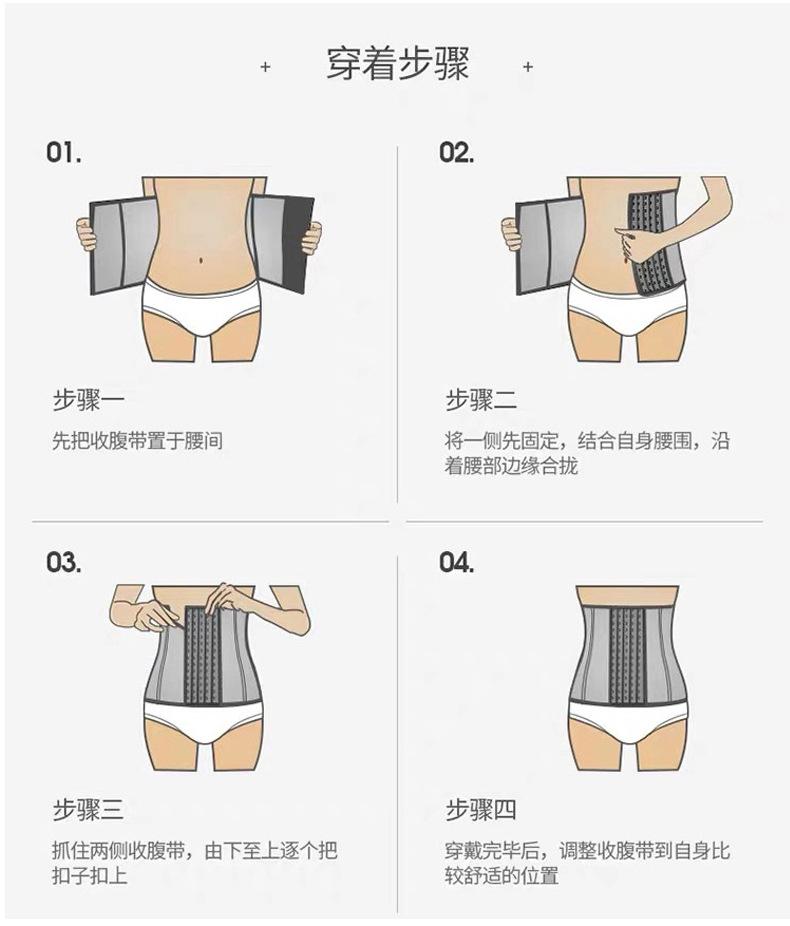 + 穿着步骤 +

01.

步骤一

先把收腹带置于腰间

02.

步骤二

将一侧先固定，结合自身腰围，沿着腰部边缘合拢

03.

步骤三

抓住两侧收腹带，由下至上逐个把扣子扣上

04.

步骤四

穿戴完毕后，调整收腹带到自身比较舒适的位置