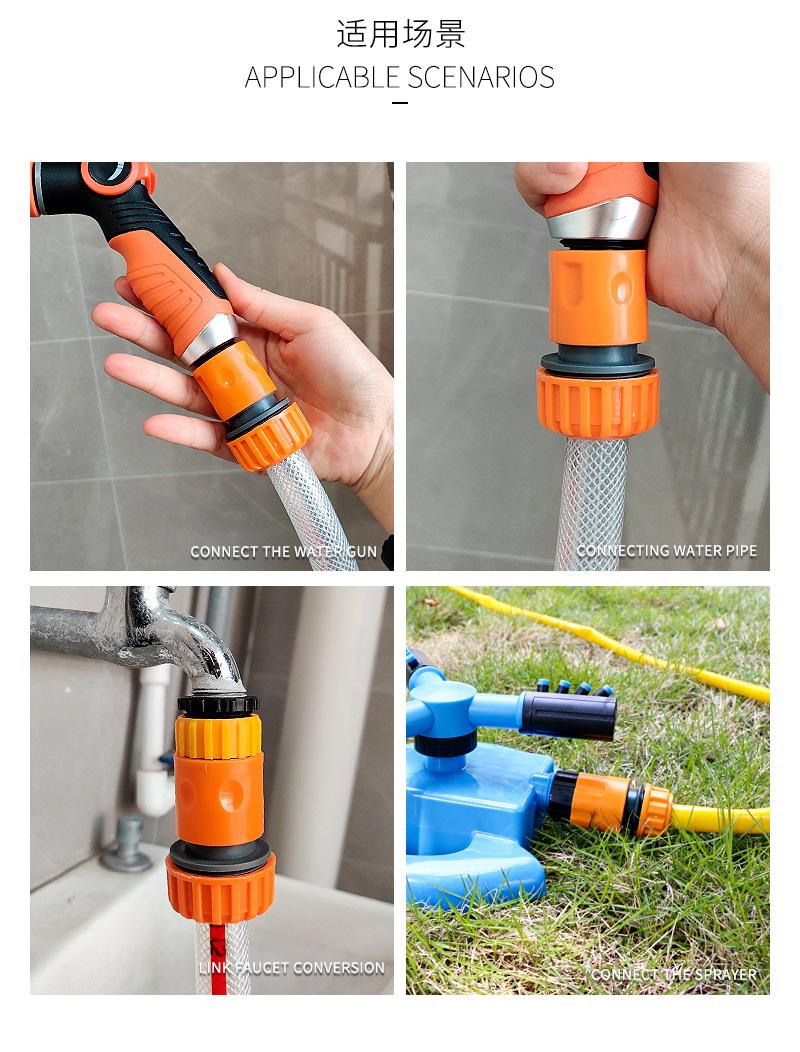 适用场景
APPLICABLE SCENARIOS

CONNECT THE WATER GUN

CONNECTING WATER PIPE

LINK FAUCET CONVERSION

CONNECT THE SPRAYER