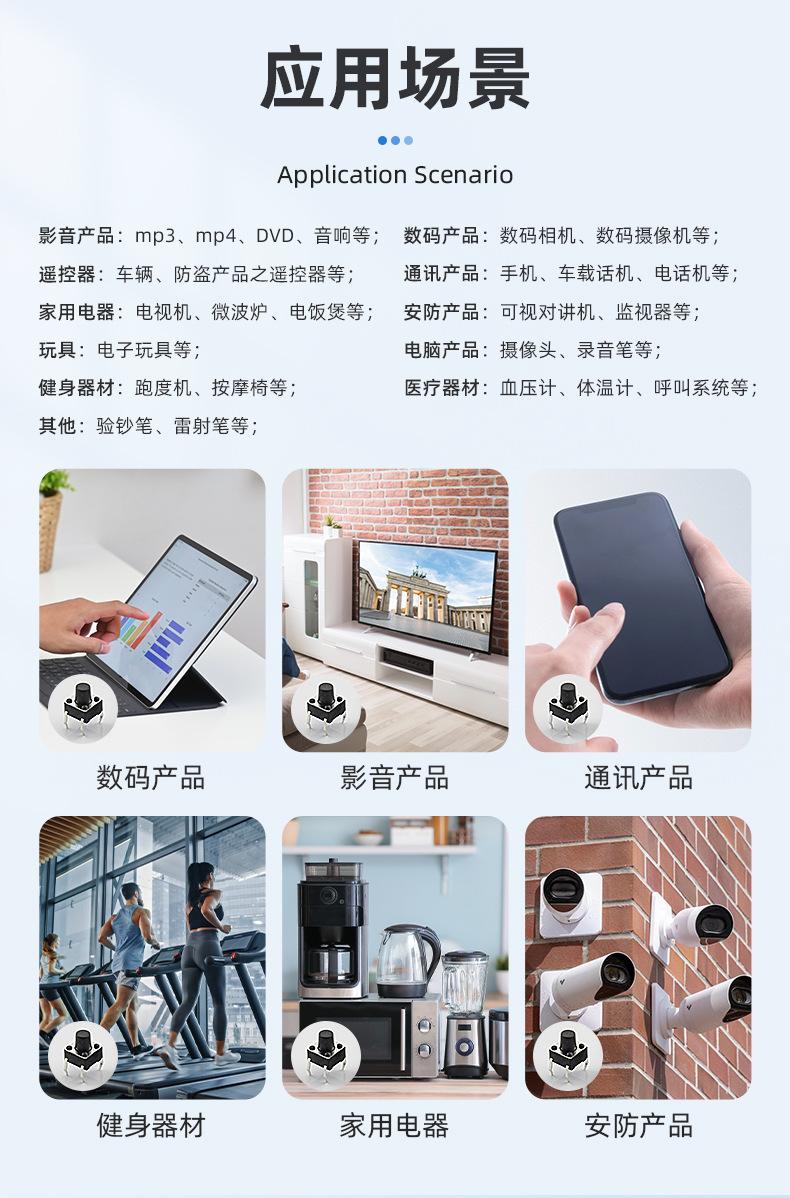 应用场景

Application Scenario

影音产品：mp3、mp4、DVD、音响等；
遥控器：车辆、防盗产品之遥控器等；
家用电器：电视机、微波炉、电饭煲等；
玩具：电子玩具等；
健身器材：跑度机、按摩椅等；
其他：验钞笔、雷射笔等；

数码产品：数码相机、数码摄像机等；
通讯产品：手机、车载话机、电话机等；
安防产品：可视对讲机、监视器等；
电脑产品：摄像头、录音笔等；
医疗器材：血压计、体温计、呼叫系统等；

数码产品

影音产品

通讯产品

健身器材

家用电器

安防产品