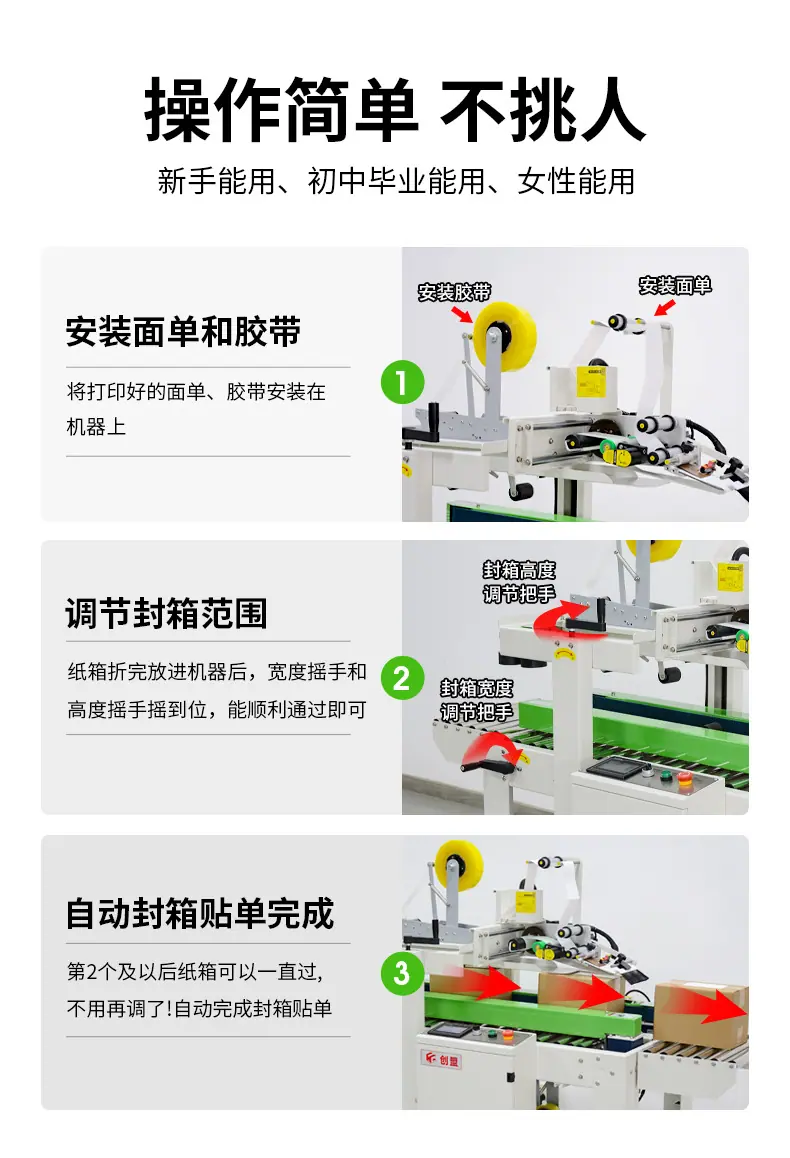 操作简单 不挑人

新手能用、初中毕业能用、女性能用

安装面单和胶带

将打印好的面单、胶带安装在机器上

1

安装胶带

安装面单

调节封箱范围

纸箱折完放进机器后，宽度摇手和高度摇手摇到位，能顺利通过即可

2

封箱高度调节把手

封箱宽度调节把手

自动封箱贴单完成

第2个及以后纸箱可以一直过，不用再调了!自动完成封箱贴单

3

创盟