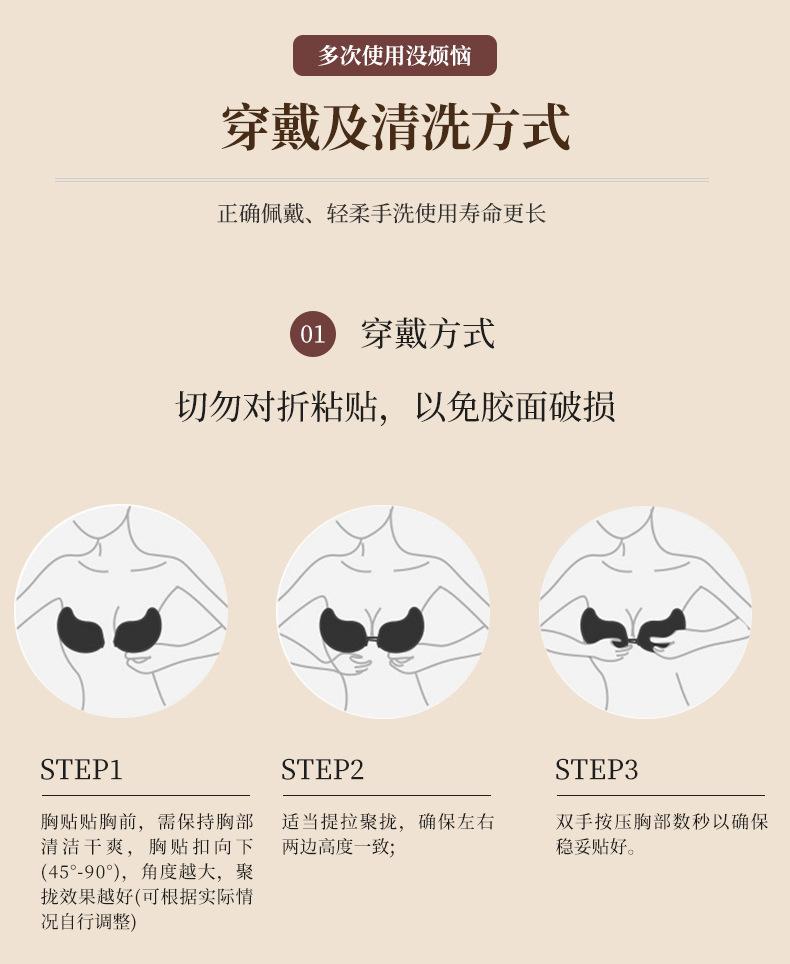 多次使用没烦恼

穿戴及清洗方式

正确佩戴、轻柔手洗使用寿命更长

01 穿戴方式

切勿对折粘贴，以免胶面破损

STEP1

胸贴贴胸前，需保持胸部清洁干爽，胸贴扣向下(45°-90°)，角度越大，聚拢效果越好(可根据实际情况自行调整)

STEP2

适当提拉聚拢，确保左右两边高度一致;

STEP3

双手按压胸部数秒以确保稳妥贴好。