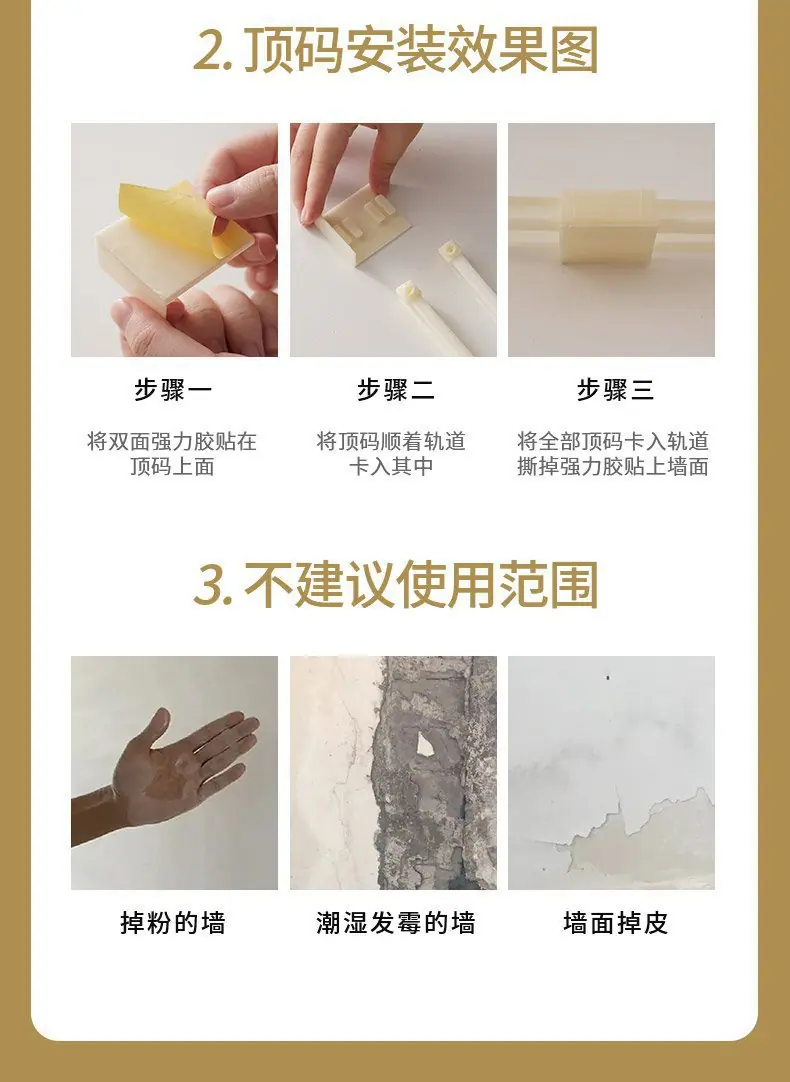 2. 顶码安装效果图

步骤一

将双面强力胶贴在顶码上面

步骤二

将顶码顺着轨道卡入其中

步骤三

将全部顶码卡入轨道撕掉强力胶贴上墙面

3. 不建议使用范围

掉粉的墙

潮湿发霉的墙

墙面掉皮