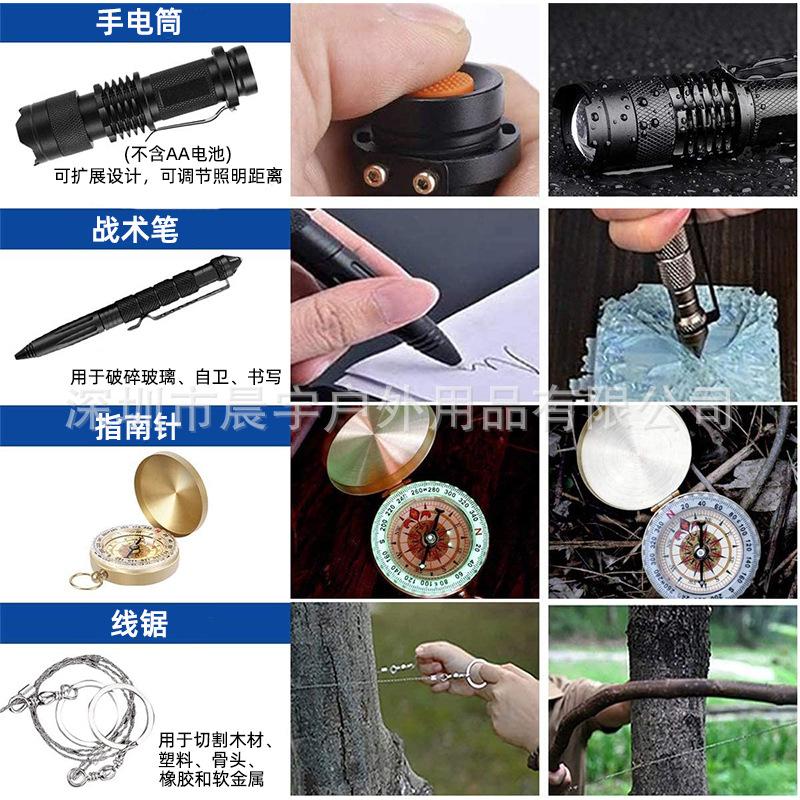 手电筒

(不含AA电池)
可扩展设计，可调节照明距离

战术笔

用于破碎玻璃、自卫、书写

深圳市晨宇户外用品有限公司

指南针

线锯

用于切割木材、塑料、骨头、橡胶和软金属