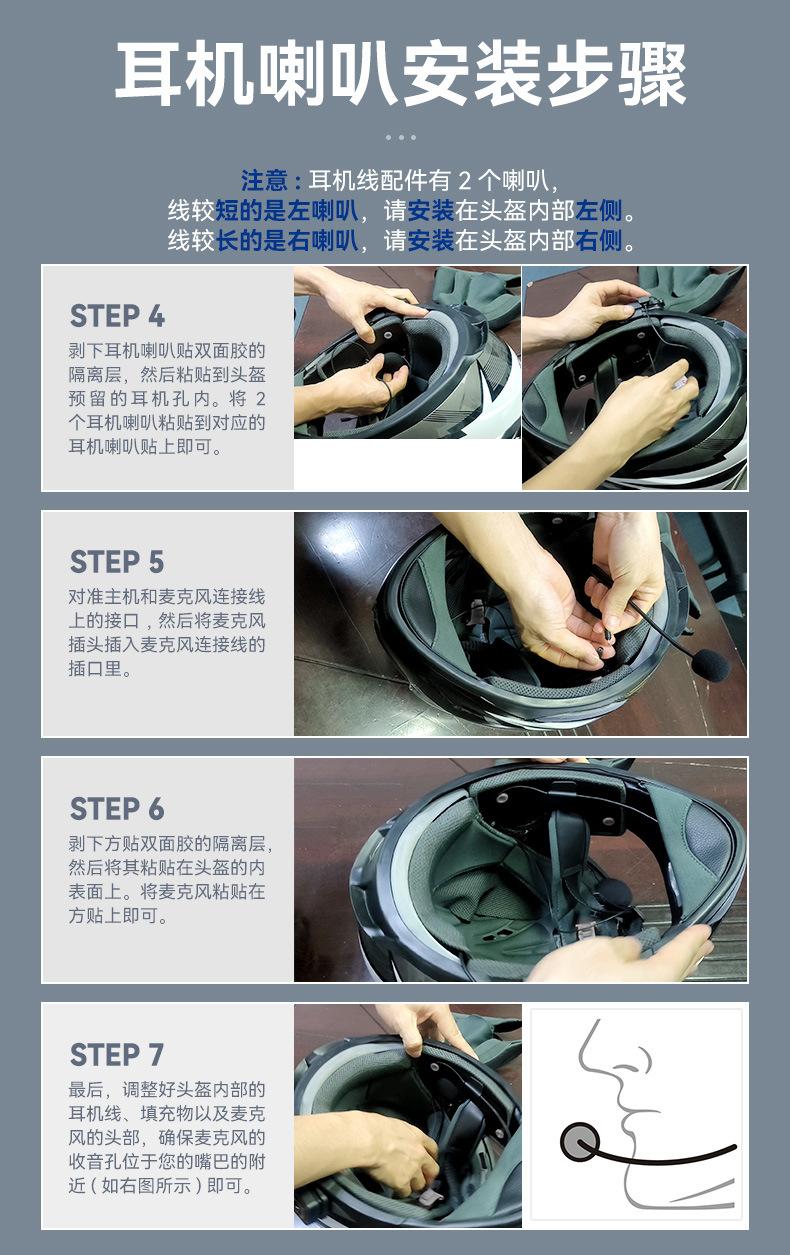 耳机喇叭安装步骤

注意：耳机线配件有 2 个喇叭，
线较短的是左喇叭，请安装在头盔内部左侧。
线较长的是右喇叭，请安装在头盔内部右侧。

STEP 4
剥下耳机喇叭贴双面胶的隔离层，然后粘贴到头盔预留的耳机孔内。将 2 个耳机喇叭粘贴到对应的耳机喇叭贴上即可。

STEP 5
对准主机和麦克风连接线上的接口，然后将麦克风插头插入麦克风连接线的插口里。

STEP 6
剥下方贴双面胶的隔离层，然后将其粘贴在头盔的内表面上。将麦克风粘贴在方贴上即可。

STEP 7
最后，调整好头盔内部的耳机线、填充物以及麦克风的头部，确保麦克风的收音孔位于您的嘴巴的附近（如右图所示）即可。