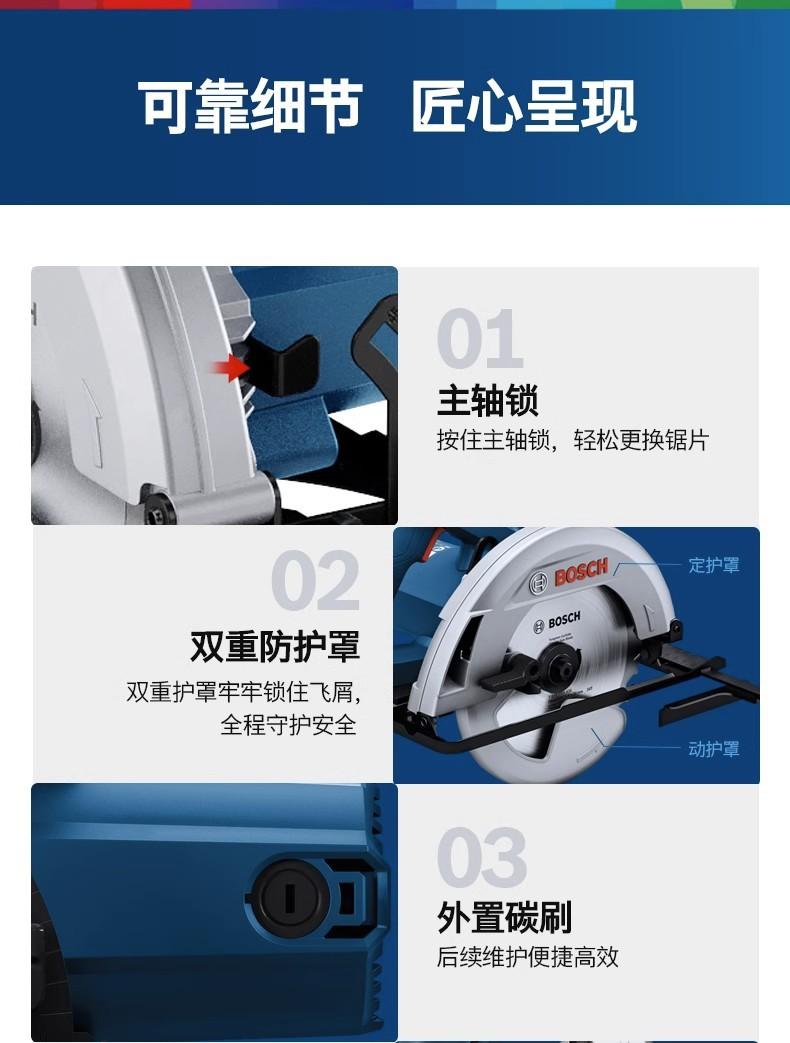 可靠细节 匠心呈现

01
主轴锁
按住主轴锁，轻松更换锯片

02
双重防护罩
双重护罩牢牢锁住飞屑，全程守护安全

BOSCH
BOSCH
定护罩
动护罩

03
外置碳刷
后续维护便捷高效