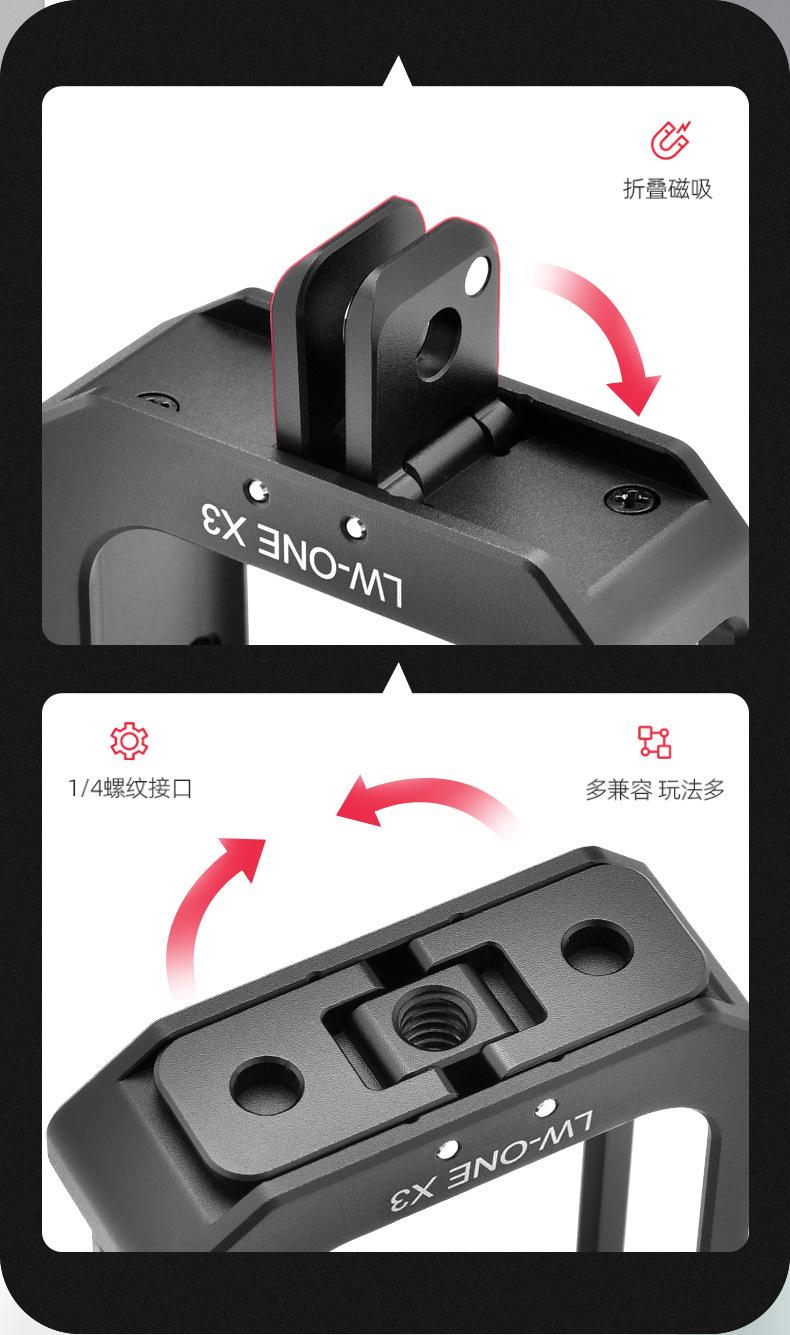 折叠磁吸

LW-ONE X3

1/4螺纹接口

多兼容 玩法多

LW-ONE X3